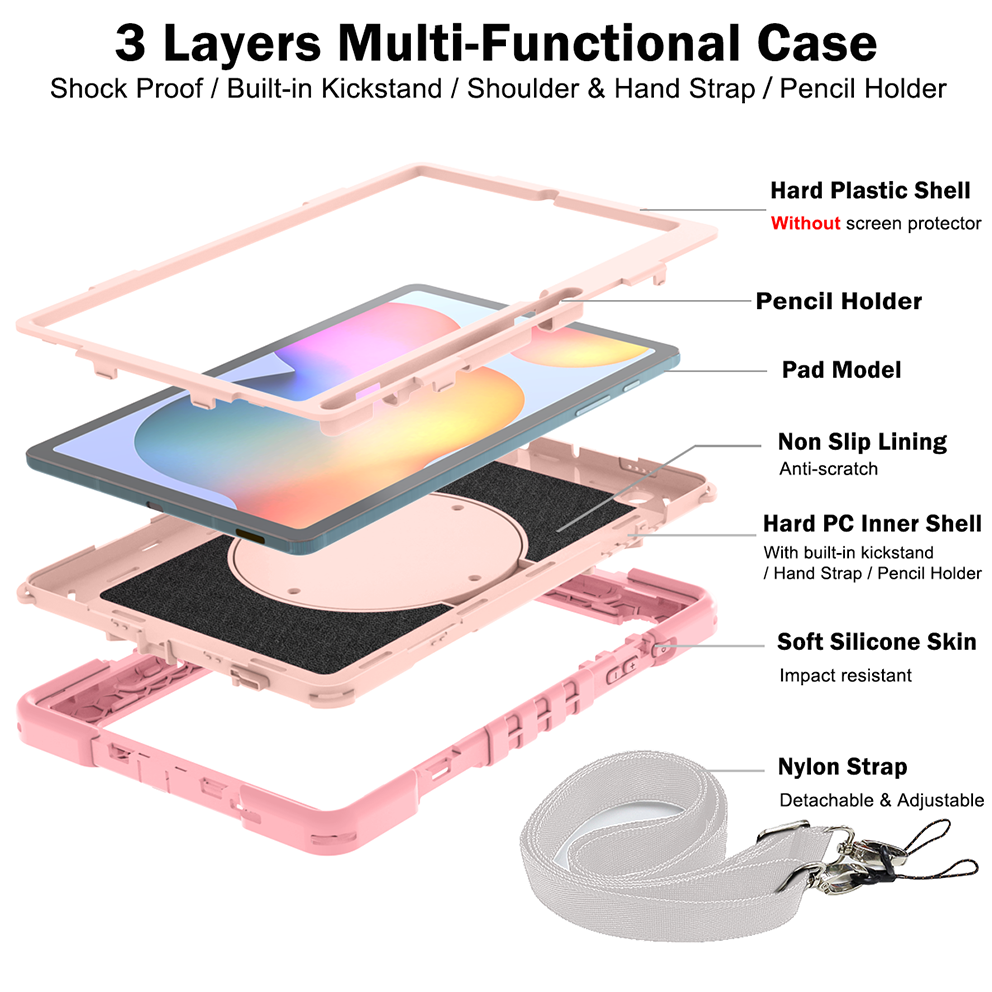 3 Layers Multi-Functional Case
Shock Proof / Built-in Kickstand / Shoulder & Hand Strap / Pencil Holder

Hard Plastic Shell
Without screen protector

Pencil Holder

Pad Model

Non Slip Lining
Anti-scratch

Hard PC Inner Shell
With built-in kickstand / Hand Strap / Pencil Holder

Soft Silicone Skin
Impact resistant

Nylon Strap
Detachable & Adjustable