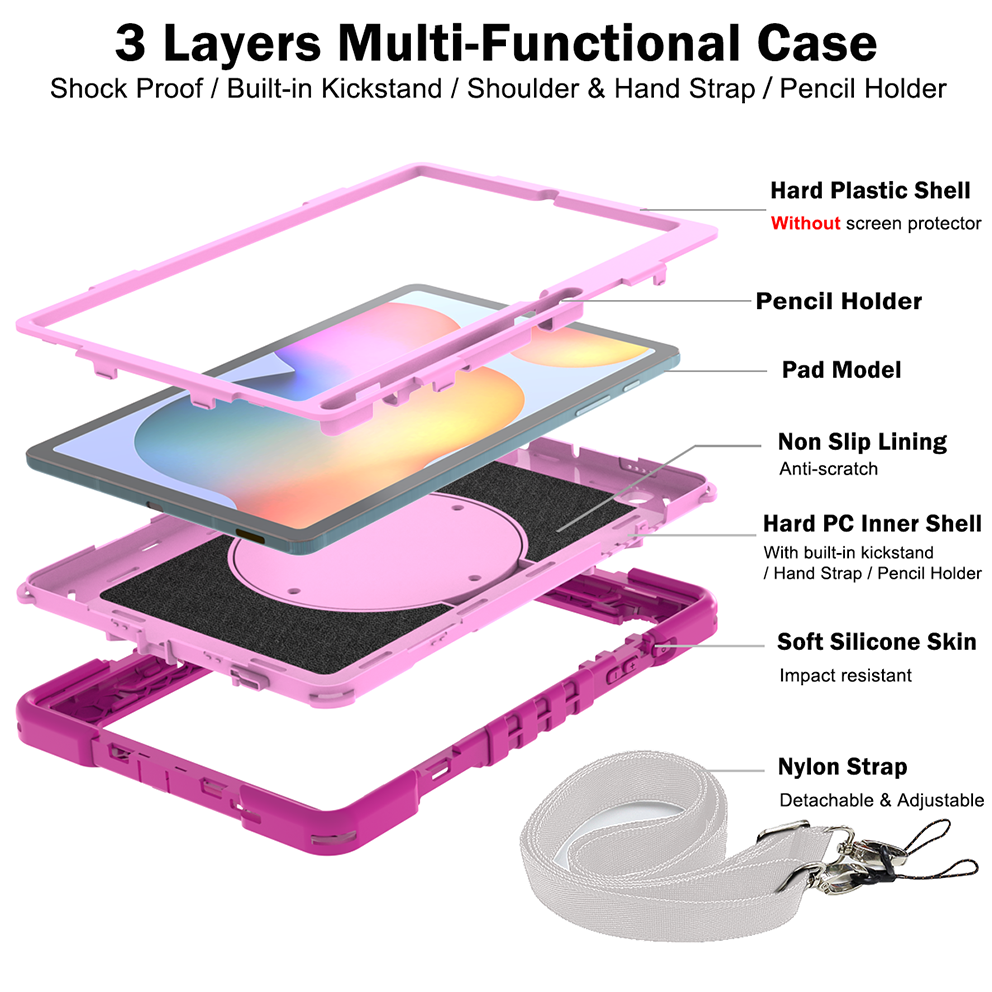 3 Layers Multi-Functional Case

Shock Proof / Built-in Kickstand / Shoulder & Hand Strap / Pencil Holder

Hard Plastic Shell
Without screen protector

Pencil Holder

Pad Model

Non Slip Lining
Anti-scratch

Hard PC Inner Shell
With built-in kickstand / Hand Strap / Pencil Holder

Soft Silicone Skin
Impact resistant

Nylon Strap
Detachable & Adjustable