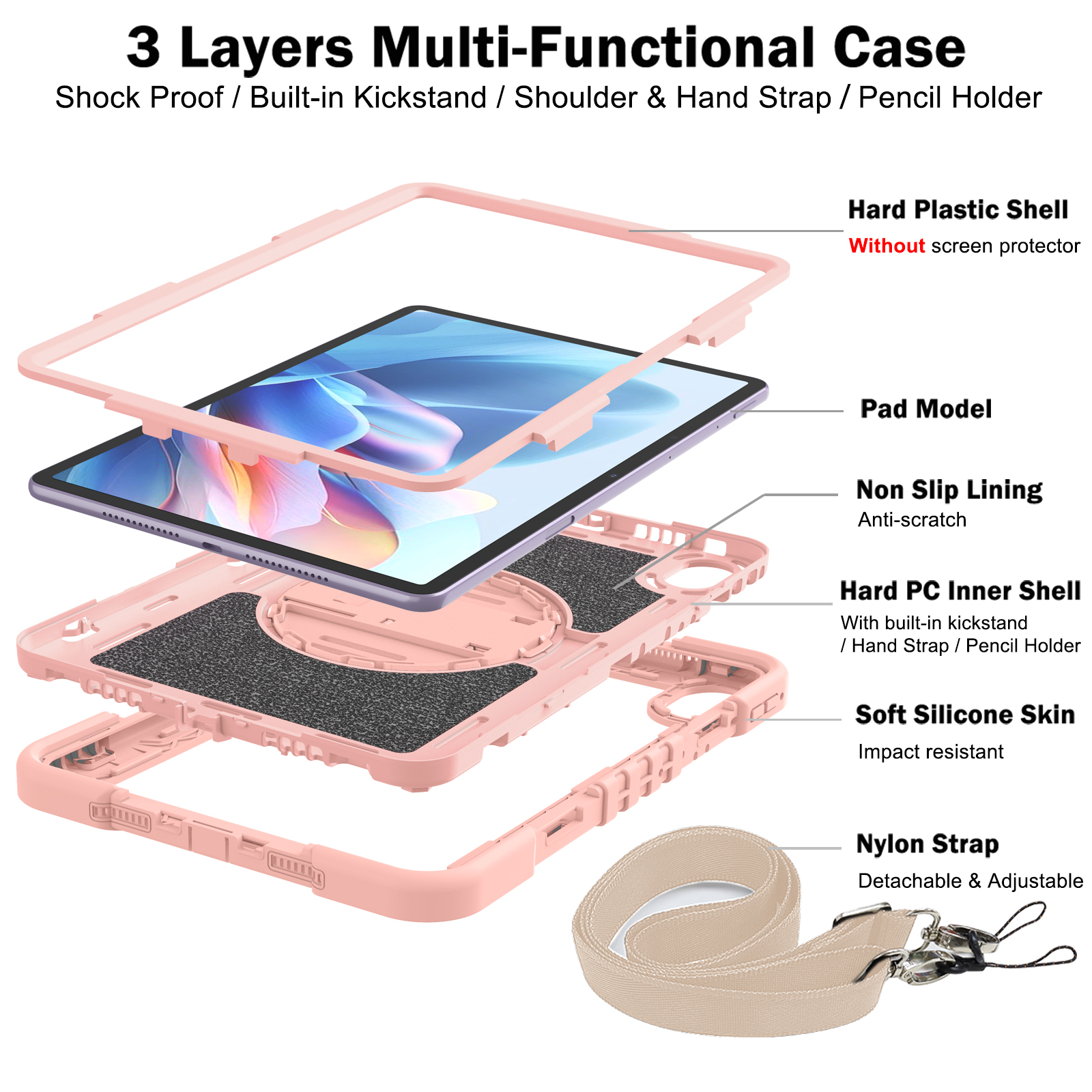 3 Layers Multi-Functional Case

Shock Proof / Built-in Kickstand / Shoulder & Hand Strap / Pencil Holder

Hard Plastic Shell

Without screen protector

Pad Model

Non Slip Lining

Anti-scratch

Hard PC Inner Shell

With built-in kickstand / Hand Strap / Pencil Holder

Soft Silicone Skin

Impact resistant

Nylon Strap

Detachable & Adjustable