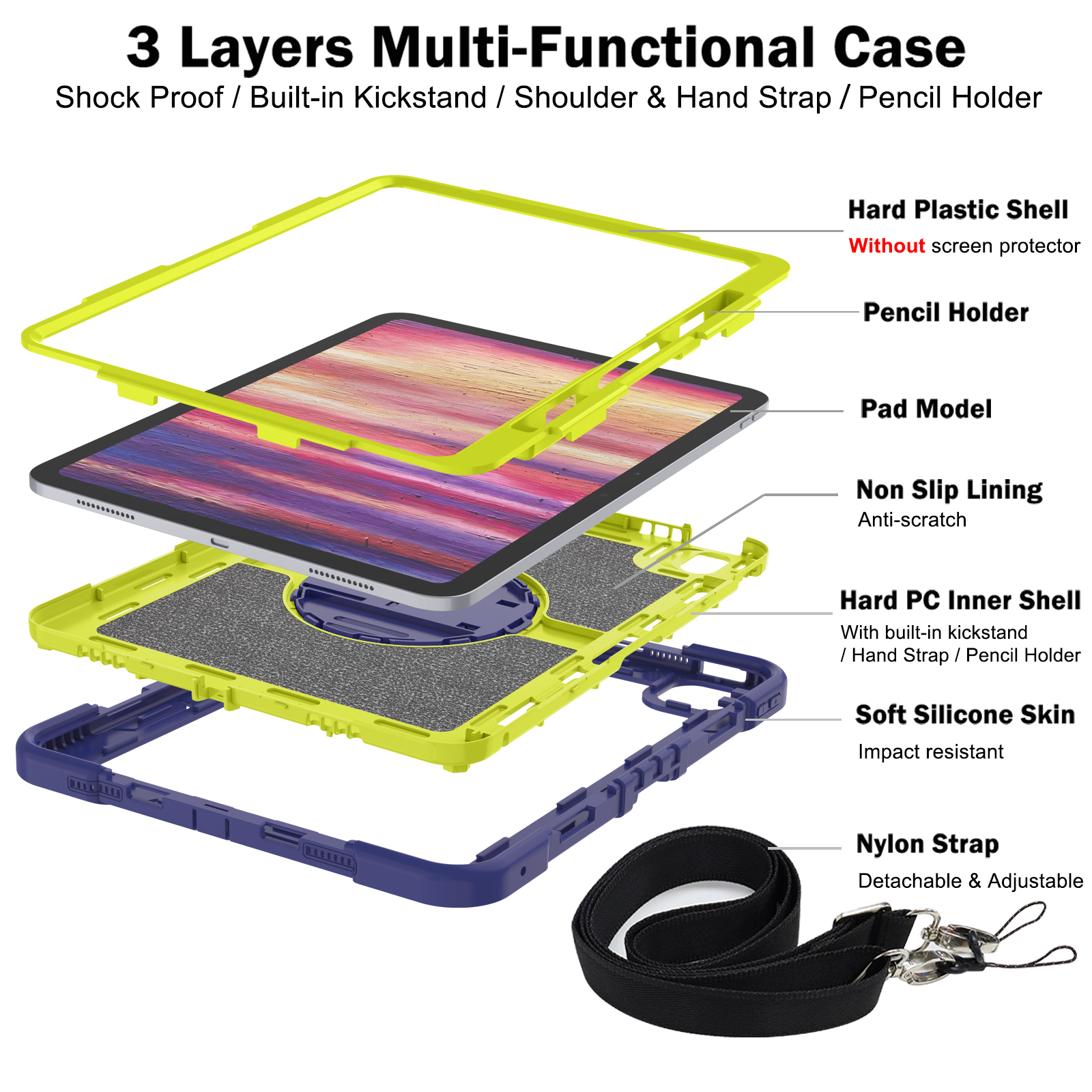 3 Layers Multi-Functional Case

Shock Proof / Built-in Kickstand / Shoulder & Hand Strap / Pencil Holder

Hard Plastic Shell

Without screen protector

Pencil Holder

Pad Model

Non Slip Lining

Anti-scratch

Hard PC Inner Shell

With built-in kickstand / Hand Strap / Pencil Holder

Soft Silicone Skin

Impact resistant

Nylon Strap

Detachable & Adjustable