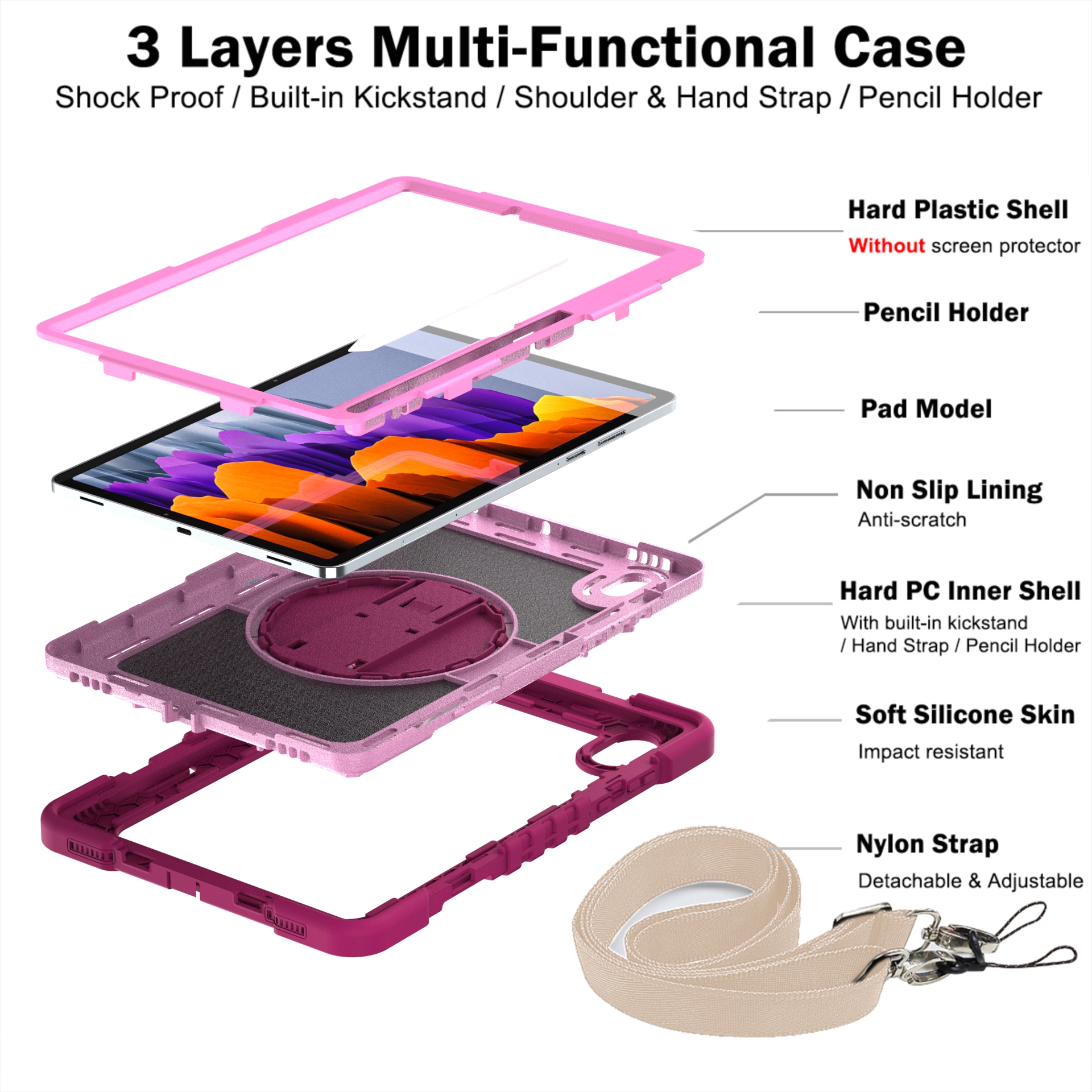 3 Layers Multi-Functional Case
Shock Proof / Built-in Kickstand / Shoulder & Hand Strap / Pencil Holder

Hard Plastic Shell
Without screen protector

Pencil Holder

Pad Model

Non Slip Lining
Anti-scratch

Hard PC Inner Shell
With built-in kickstand / Hand Strap / Pencil Holder

Soft Silicone Skin
Impact resistant

Nylon Strap
Detachable & Adjustable