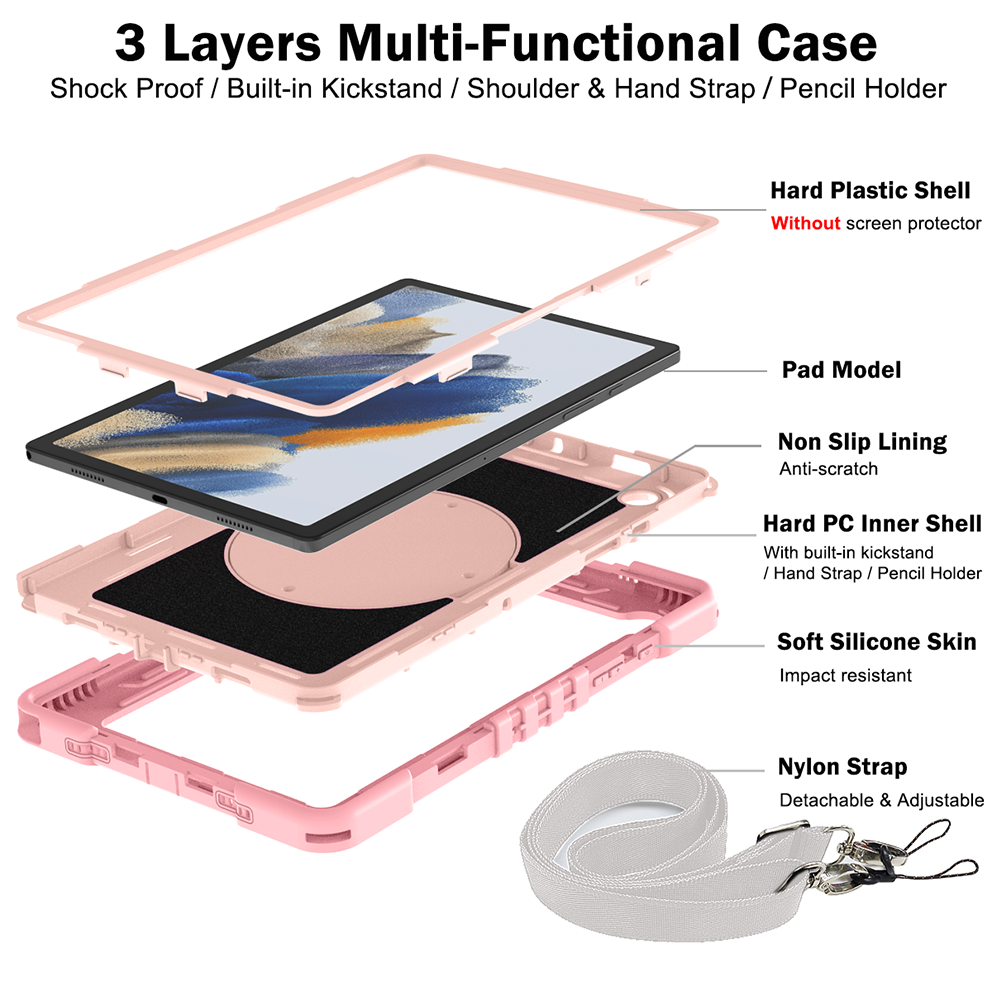 3 Layers Multi-Functional Case
Shock Proof / Built-in Kickstand / Shoulder & Hand Strap / Pencil Holder

Hard Plastic Shell
Without screen protector

Pad Model

Non Slip Lining
Anti-scratch

Hard PC Inner Shell
With built-in kickstand / Hand Strap / Pencil Holder

Soft Silicone Skin
Impact resistant

Nylon Strap
Detachable & Adjustable