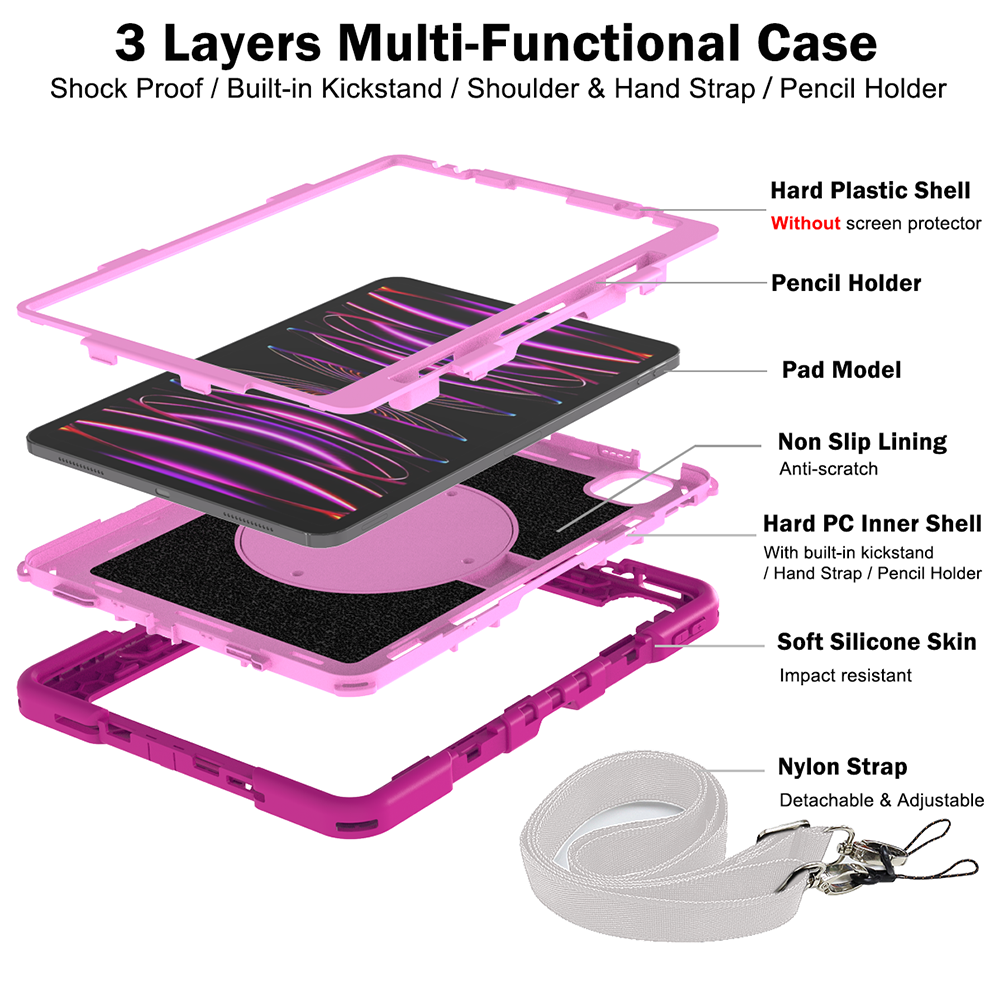 3 Layers Multi-Functional Case

Shock Proof / Built-in Kickstand / Shoulder & Hand Strap / Pencil Holder

Hard Plastic Shell

Without screen protector

Pencil Holder

Pad Model

Non Slip Lining

Anti-scratch

Hard PC Inner Shell

With built-in kickstand / Hand Strap / Pencil Holder

Soft Silicone Skin

Impact resistant

Nylon Strap

Detachable & Adjustable