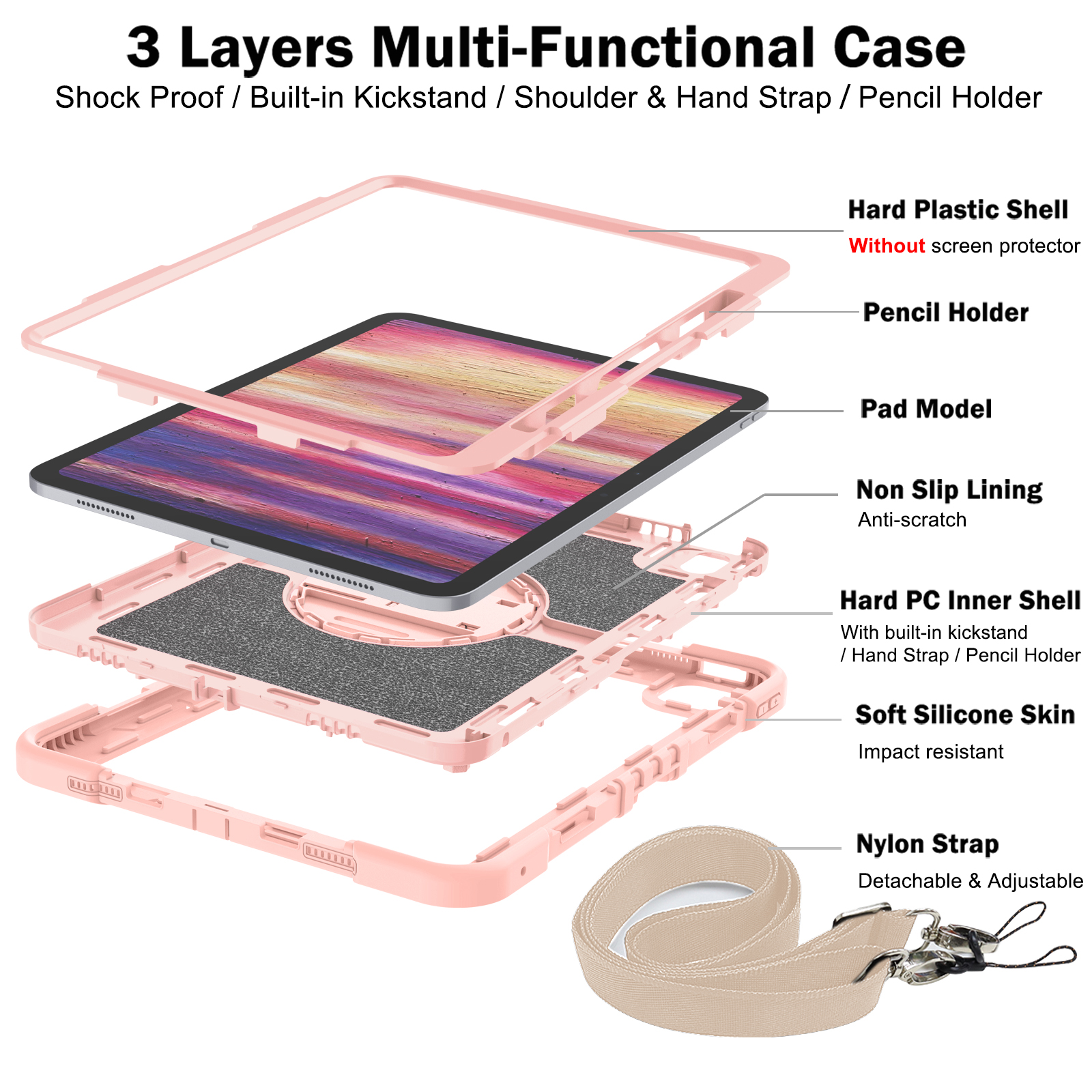 3 Layers Multi-Functional Case

Shock Proof / Built-in Kickstand / Shoulder & Hand Strap / Pencil Holder

Hard Plastic Shell

Without screen protector

Pencil Holder

Pad Model

Non Slip Lining

Anti-scratch

Hard PC Inner Shell

With built-in kickstand / Hand Strap / Pencil Holder

Soft Silicone Skin

Impact resistant

Nylon Strap

Detachable & Adjustable