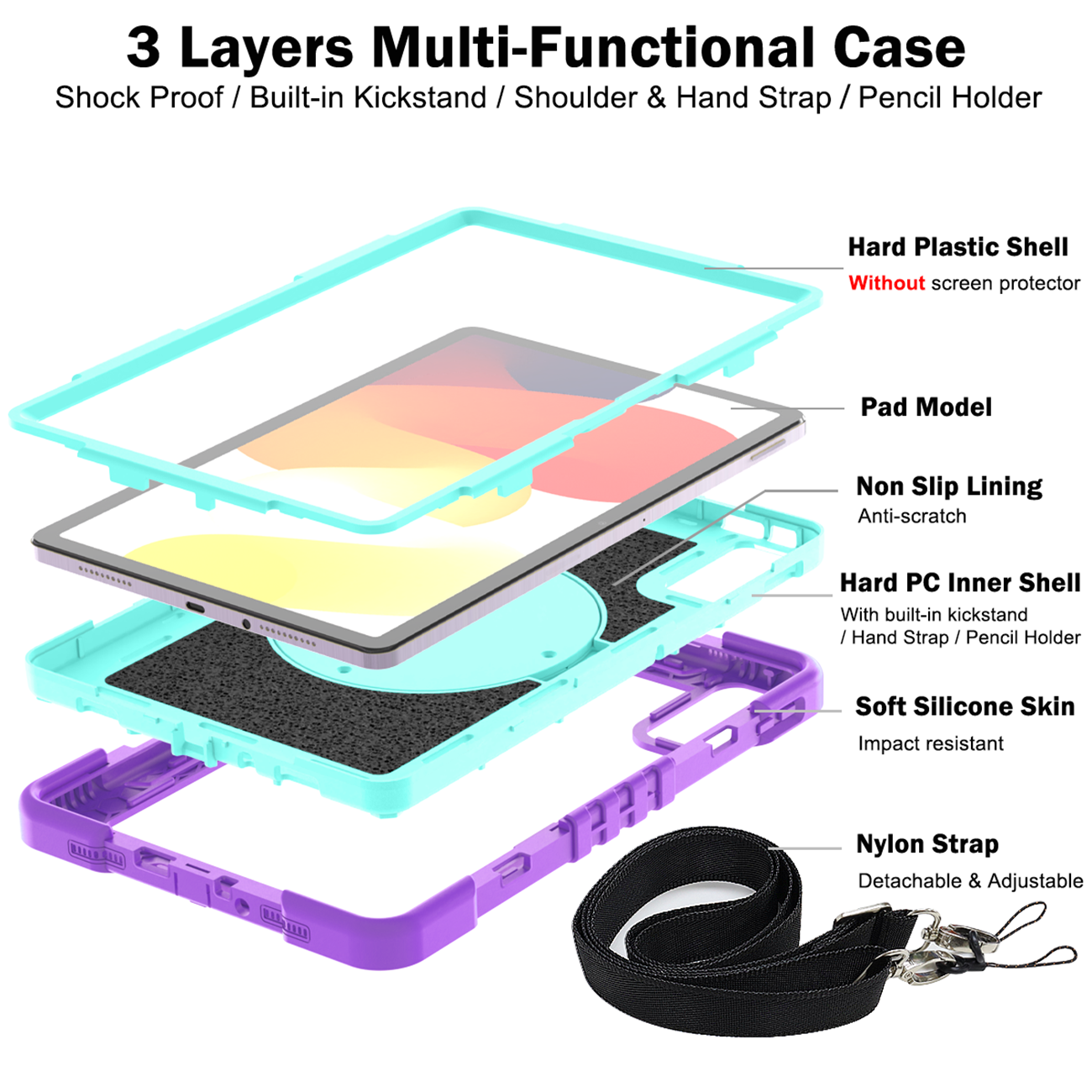 3 Layers Multi-Functional Case
Shock Proof / Built-in Kickstand / Shoulder & Hand Strap / Pencil Holder

Hard Plastic Shell
Without screen protector

Pad Model

Non Slip Lining
Anti-scratch

Hard PC Inner Shell
With built-in kickstand / Hand Strap / Pencil Holder

Soft Silicone Skin
Impact resistant

Nylon Strap
Detachable & Adjustable