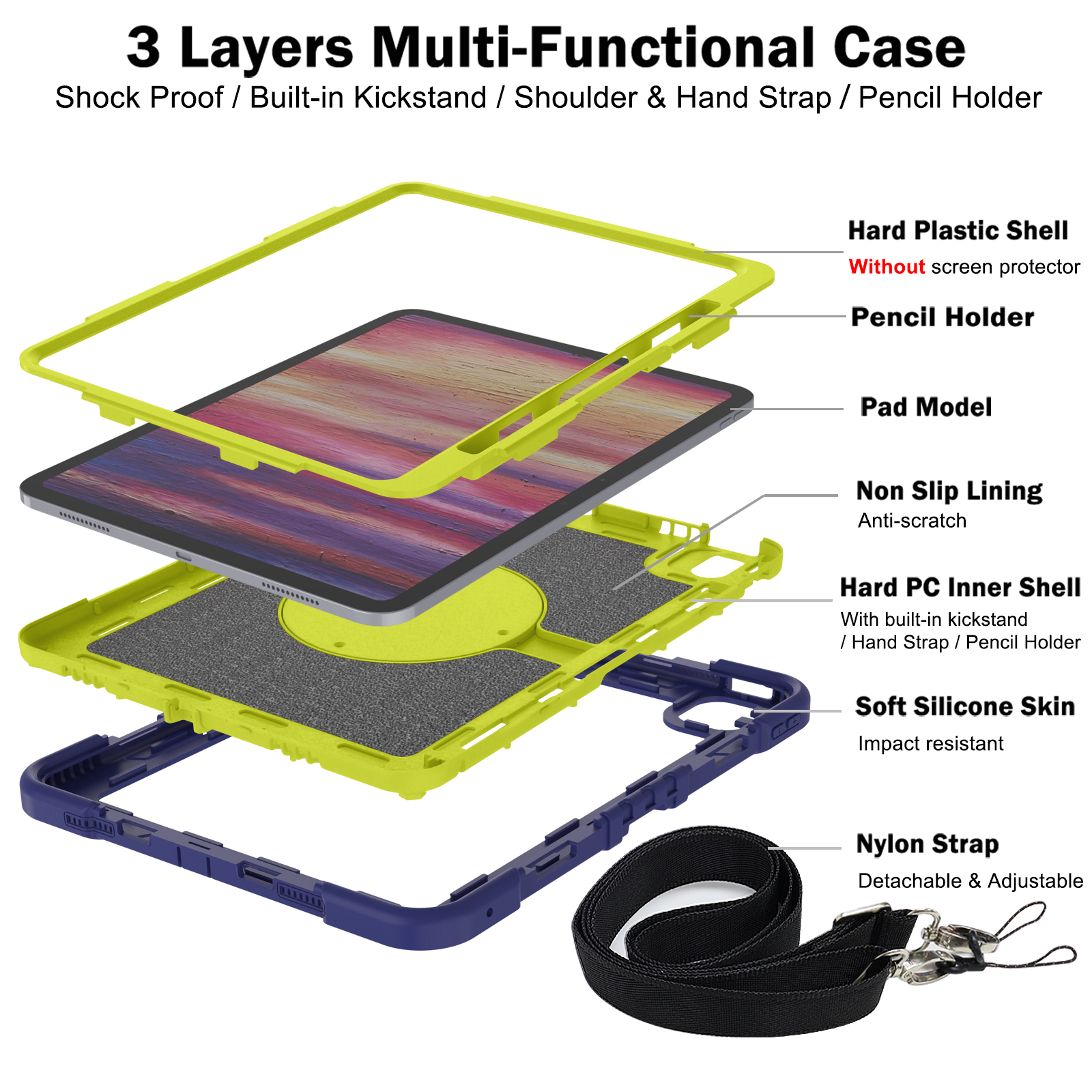 3 Layers Multi-Functional Case

Shock Proof / Built-in Kickstand / Shoulder & Hand Strap / Pencil Holder

Hard Plastic Shell

Without screen protector

Pencil Holder

Pad Model

Non Slip Lining

Anti-scratch

Hard PC Inner Shell

With built-in kickstand / Hand Strap / Pencil Holder

Soft Silicone Skin

Impact resistant

Nylon Strap

Detachable & Adjustable