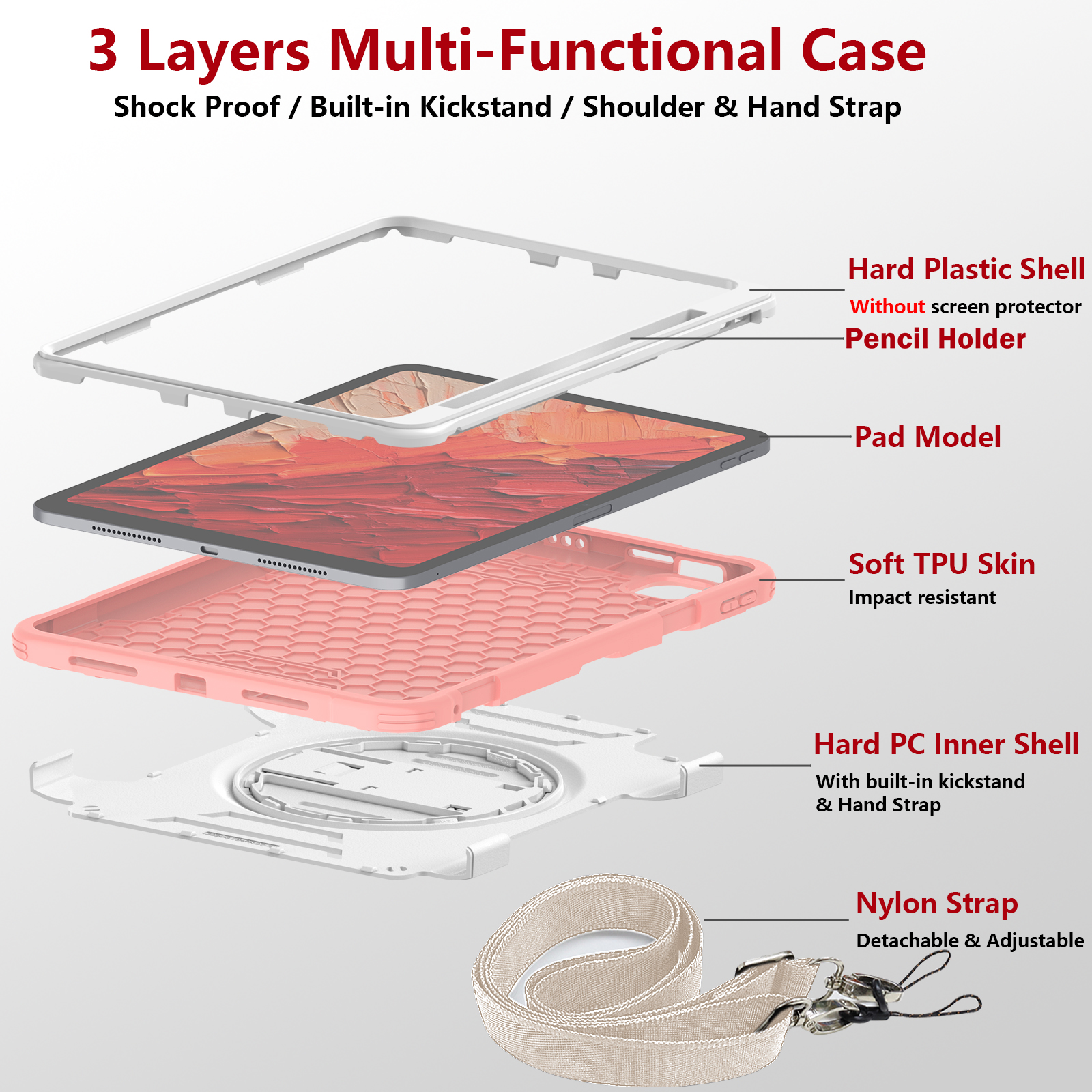 3 Layers Multi-Functional Case

Shock Proof / Built-in Kickstand / Shoulder & Hand Strap

Hard Plastic Shell

Without screen protector

Pencil Holder

Pad Model

Soft TPU Skin

Impact resistant

Hard PC Inner Shell

With built-in kickstand & Hand Strap

Nylon Strap

Detachable & Adjustable