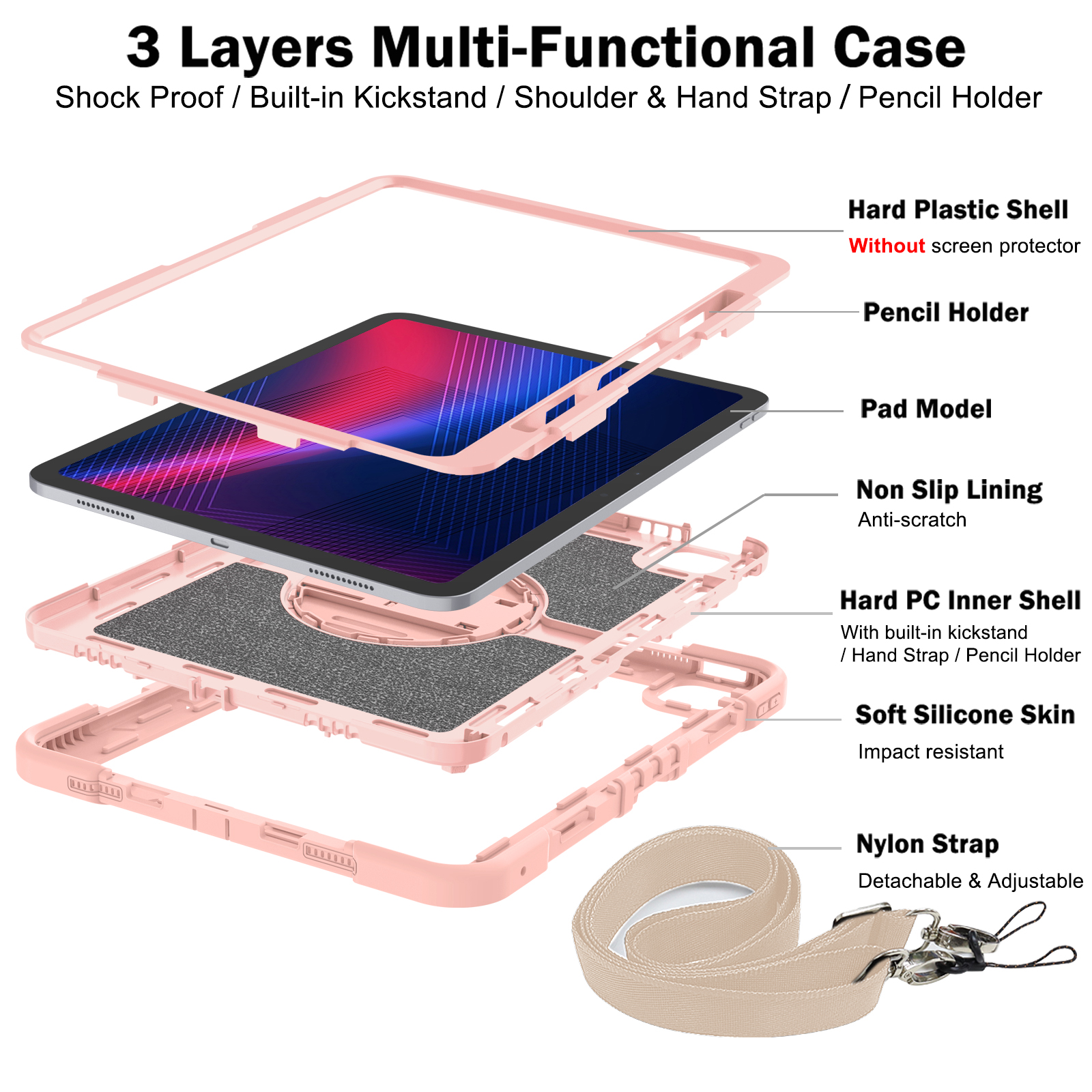 3 Layers Multi-Functional Case
Shock Proof / Built-in Kickstand / Shoulder & Hand Strap / Pencil Holder

Hard Plastic Shell
Without screen protector

Pencil Holder

Pad Model

Non Slip Lining
Anti-scratch

Hard PC Inner Shell
With built-in kickstand / Hand Strap / Pencil Holder

Soft Silicone Skin
Impact resistant

Nylon Strap
Detachable & Adjustable