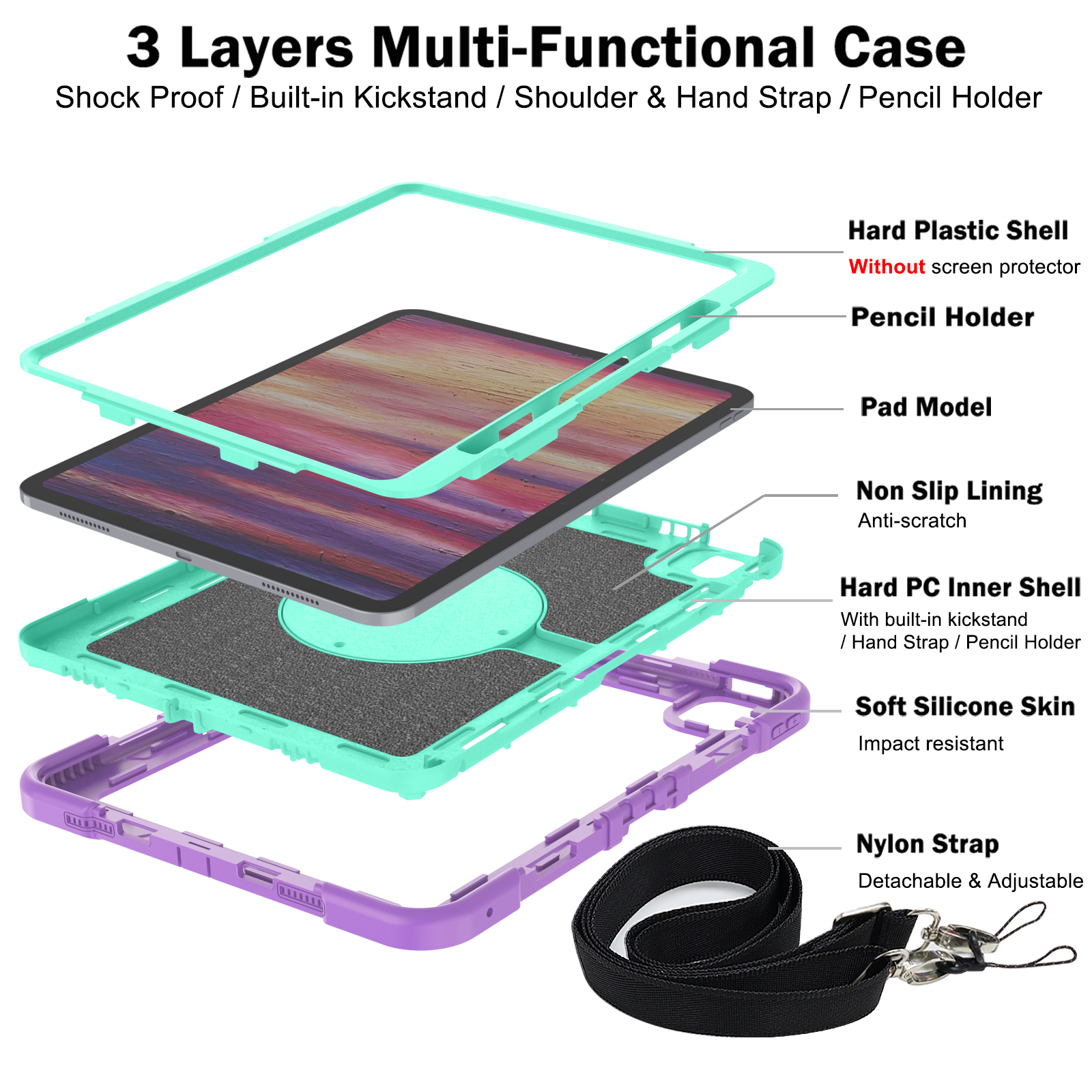 3 Layers Multi-Functional Case

Shock Proof / Built-in Kickstand / Shoulder & Hand Strap / Pencil Holder

Hard Plastic Shell

Without screen protector

Pencil Holder

Pad Model

Non Slip Lining

Anti-scratch

Hard PC Inner Shell

With built-in kickstand / Hand Strap / Pencil Holder

Soft Silicone Skin

Impact resistant

Nylon Strap

Detachable & Adjustable