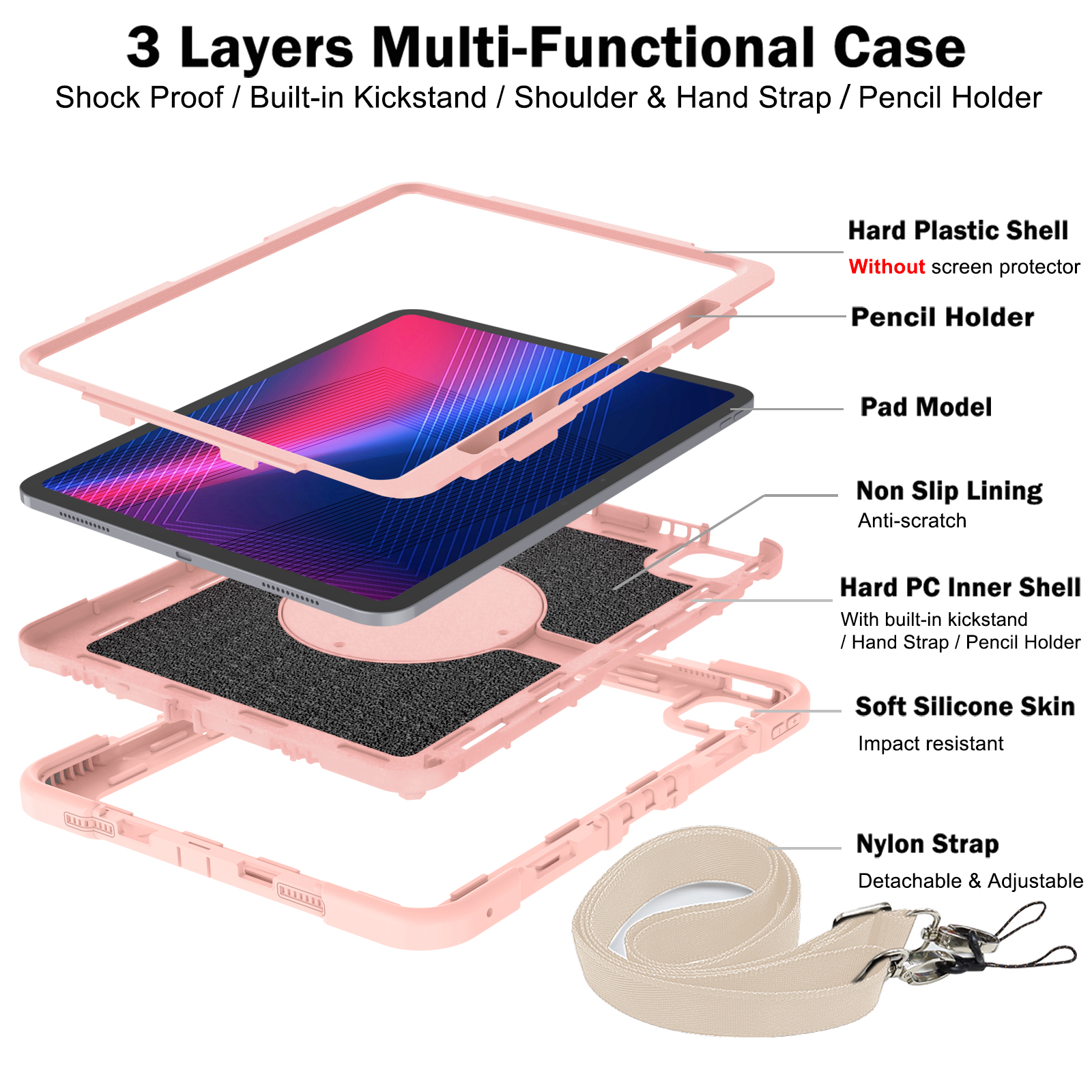 3 Layers Multi-Functional Case
Shock Proof / Built-in Kickstand / Shoulder & Hand Strap / Pencil Holder

Hard Plastic Shell
Without screen protector

Pencil Holder

Pad Model

Non Slip Lining
Anti-scratch

Hard PC Inner Shell
With built-in kickstand / Hand Strap / Pencil Holder

Soft Silicone Skin
Impact resistant

Nylon Strap
Detachable & Adjustable