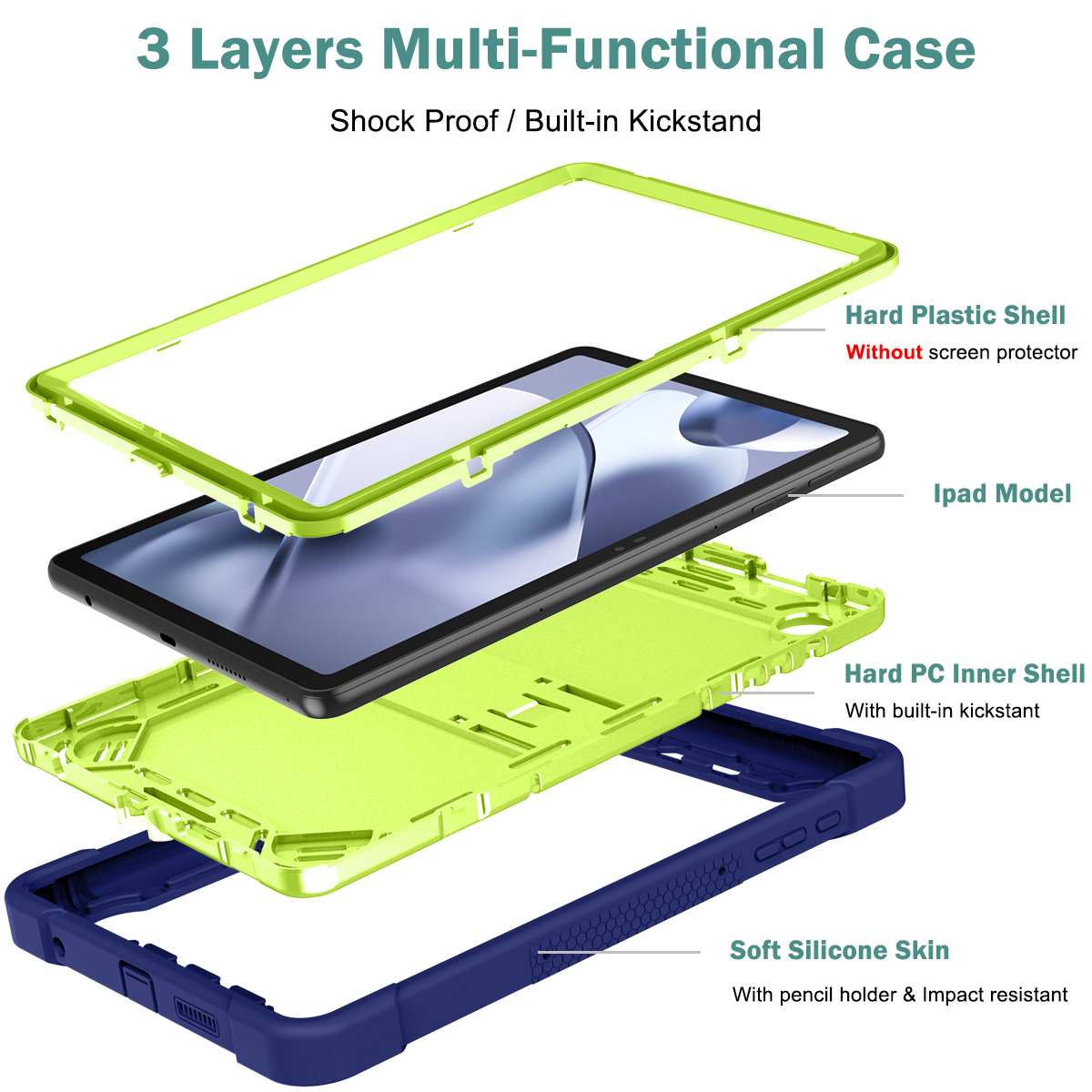 3 Layers Multi-Functional Case

Shock Proof / Built-in Kickstand

Hard Plastic Shell

Without screen protector

Ipad Model

Hard PC Inner Shell

With built-in kickstant

Soft Silicone Skin

With pencil holder & Impact resistant