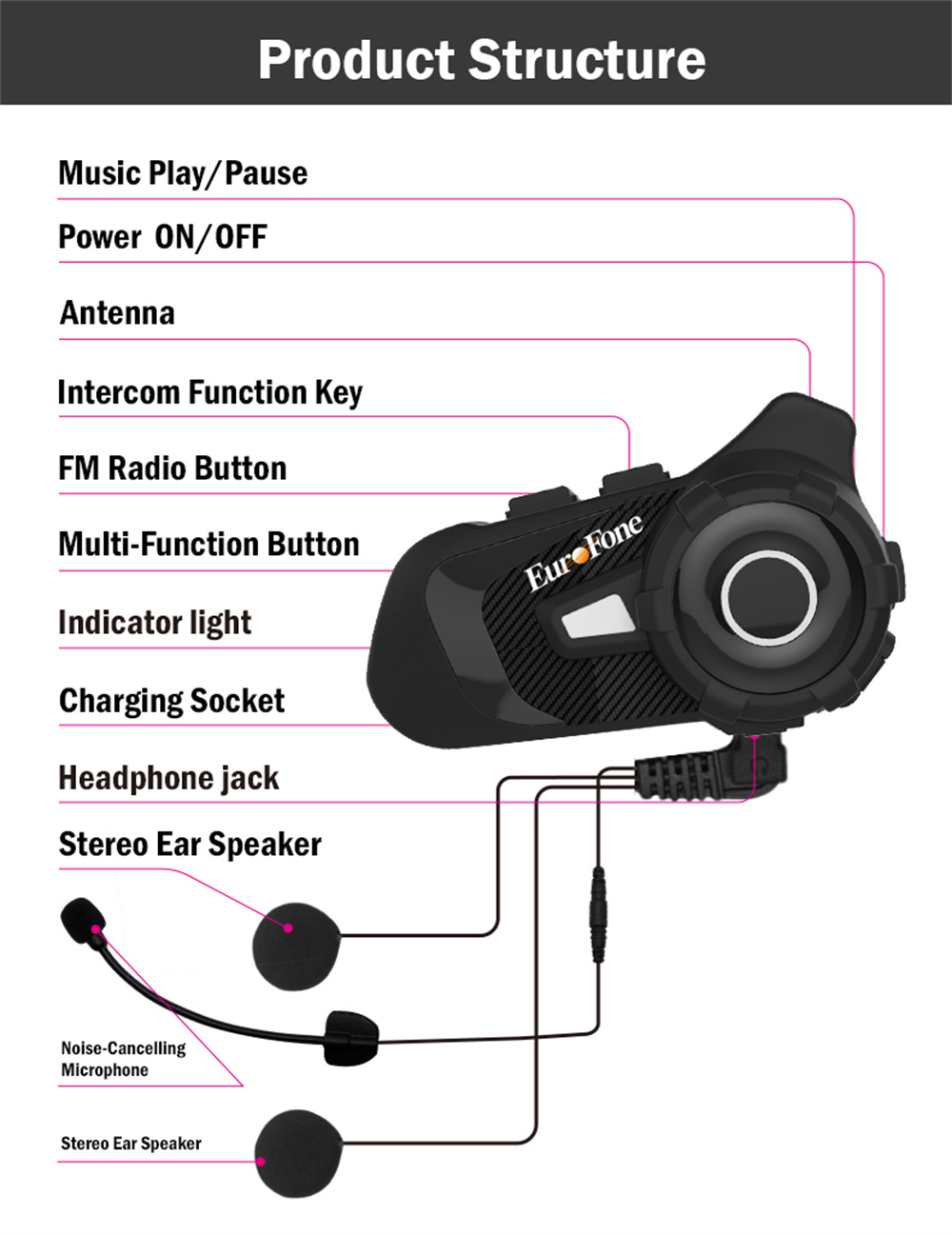 Product Structure

Music Play/Pause

Power ON/OFF

Antenna

Intercom Function Key

FM Radio Button

Multi-Function Button

Indicator light

Charging Socket

Headphone jack

Stereo Ear Speaker

EuroFone

Noise-Cancelling Microphone

Stereo Ear Speaker