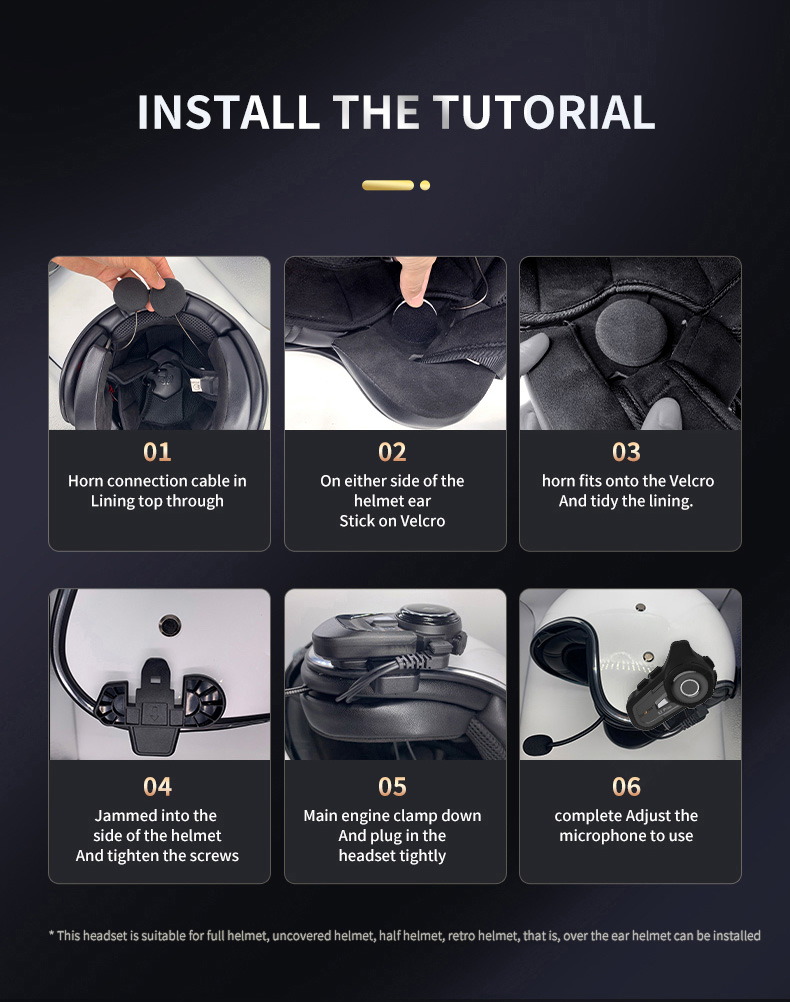 INSTALL THE TUTORIAL

01
Horn connection cable in Lining top through

02
On either side of the helmet ear
Stick on Velcro

03
horn fits onto the Velcro
And tidy the lining.

04
Jammed into the side of the helmet
And tighten the screws

05
Main engine clamp down
And plug in the headset tightly

06
complete Adjust the microphone to use

* This headset is suitable for full helmet, uncovered helmet, half helmet, retro helmet, that is, over the ear helmet can be installed