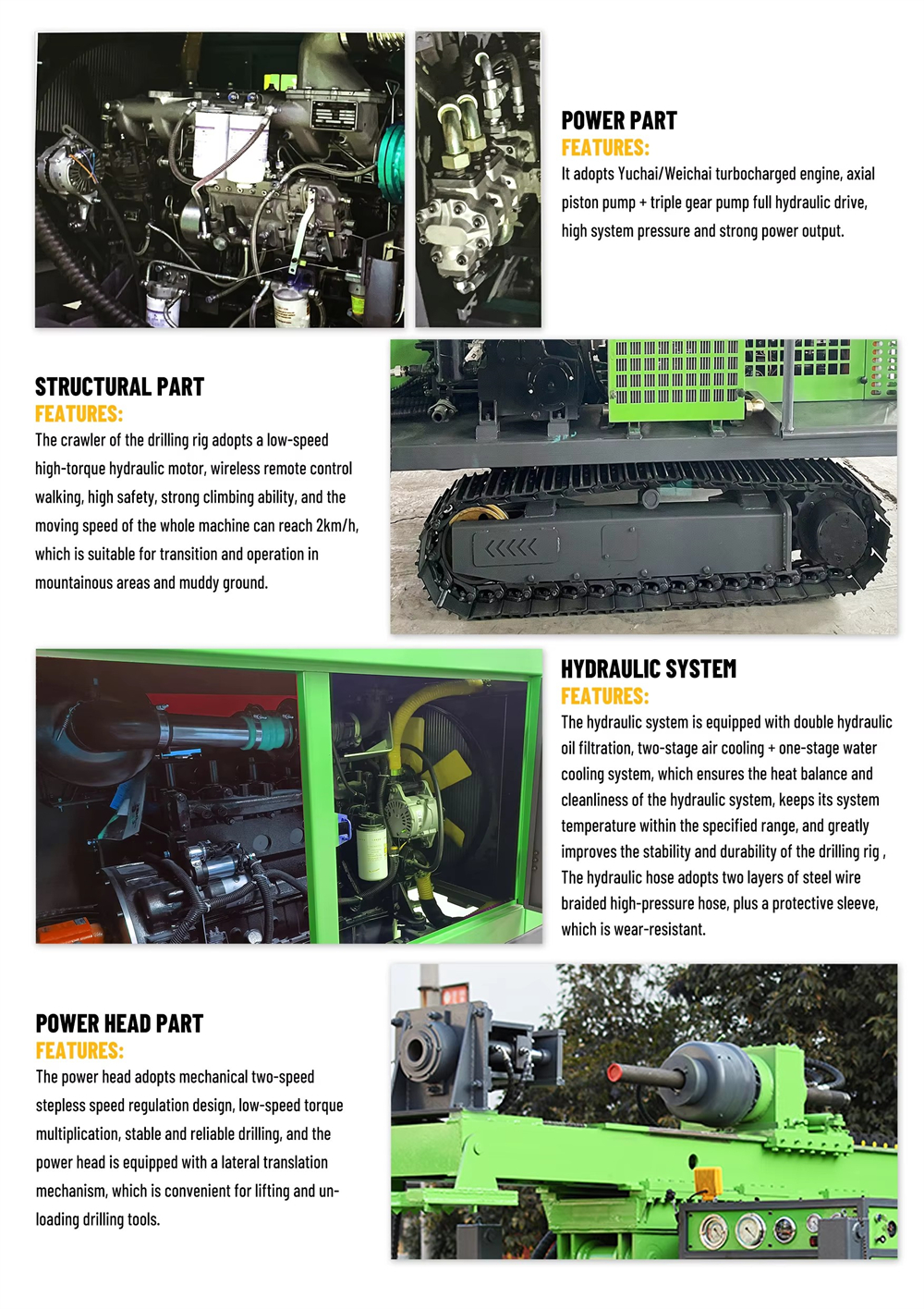 POWER PART
FEATURES:
It adopts Yuchai/Weichai turbocharged engine, axial piston pump + triple gear pump full hydraulic drive, high system pressure and strong power output.

STRUCTURAL PART
FEATURES:
The crawler of the drilling rig adopts a low-speed high-torque hydraulic motor, wireless remote control walking, high safety, strong climbing ability, and the moving speed of the whole machine can reach 2km/h, which is suitable for transition and operation in mountainous areas and muddy ground.

HYDRAULIC SYSTEM
FEATURES:
The hydraulic system is equipped with double hydraulic oil filtration, two-stage air cooling + one-stage water cooling system, which ensures the heat balance and cleanliness of the hydraulic system, keeps its system temperature within the specified range, and greatly improves the stability and durability of the drilling rig , The hydraulic hose adopts two layers of steel wire braided high-pressure hose, plus a protective sleeve, which is wear-resistant.

POWER HEAD PART
FEATURES:
The power head adopts mechanical two-speed stepless speed regulation design, low-speed torque multiplication, stable and reliable drilling, and the power head is equipped with a lateral translation mechanism, which is convenient for lifting and unloading drilling tools.