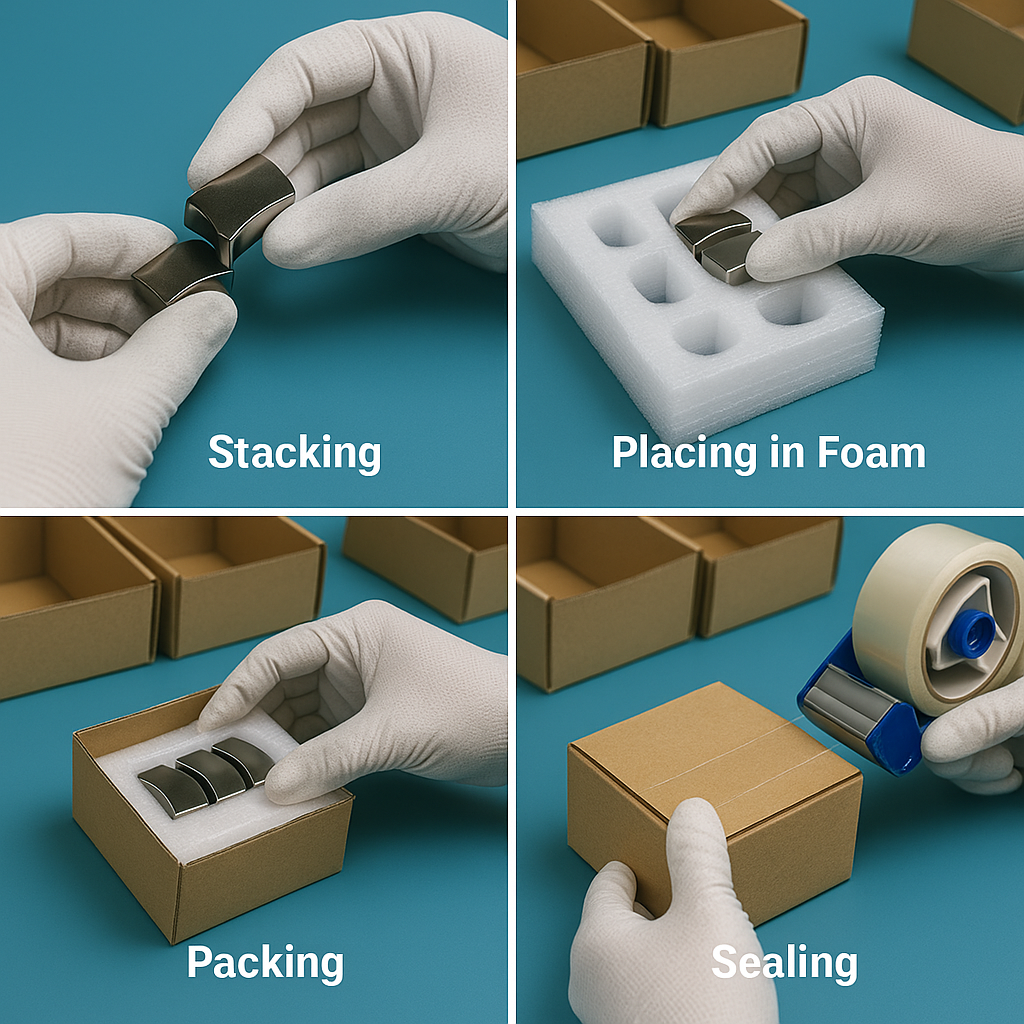 Stacking

Placing in Foam

Packing

Sealing