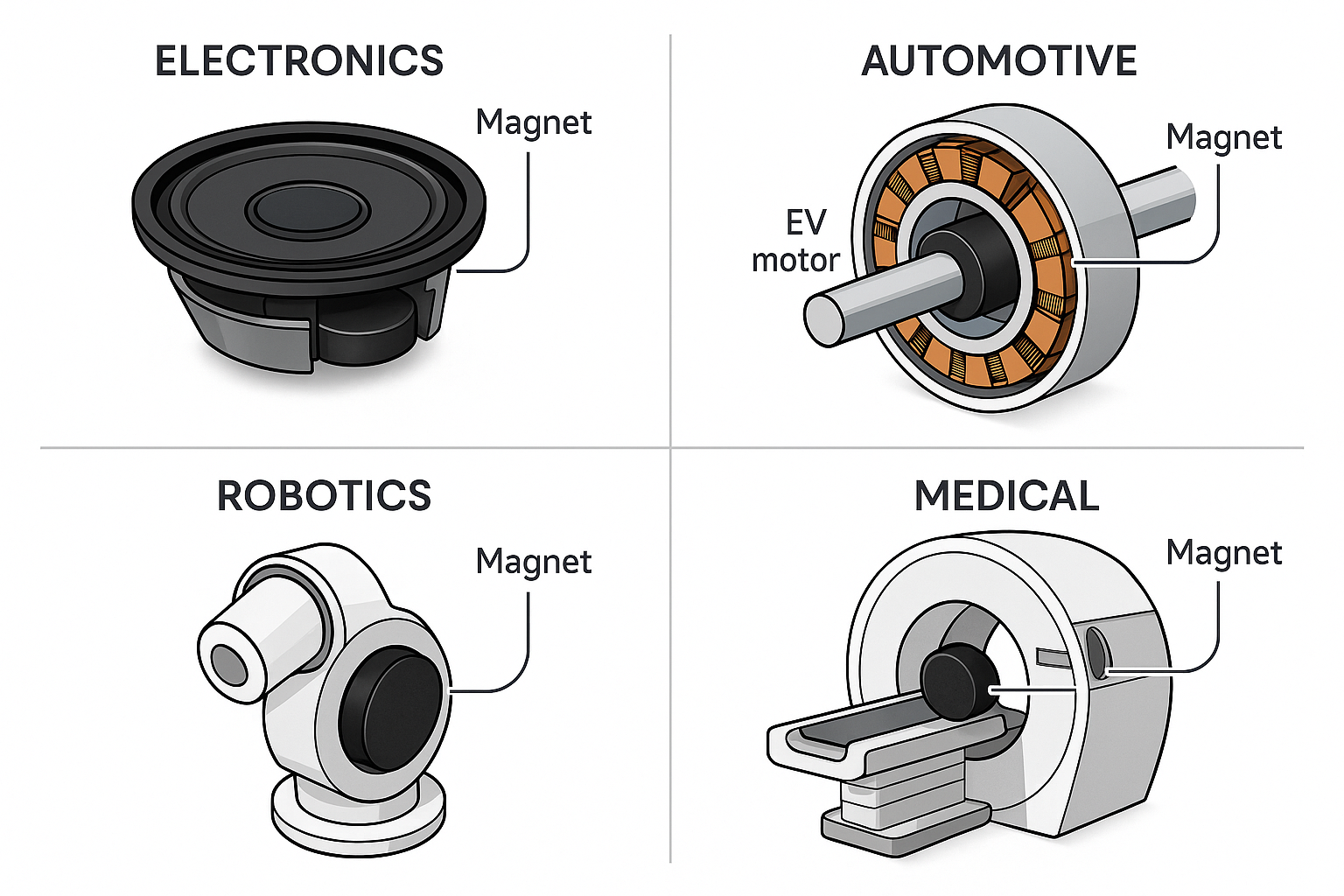 ELECTRONICS

Magnet

AUTOMOTIVE

Magnet

EV motor

ROBOTICS

Magnet

MEDICAL

Magnet