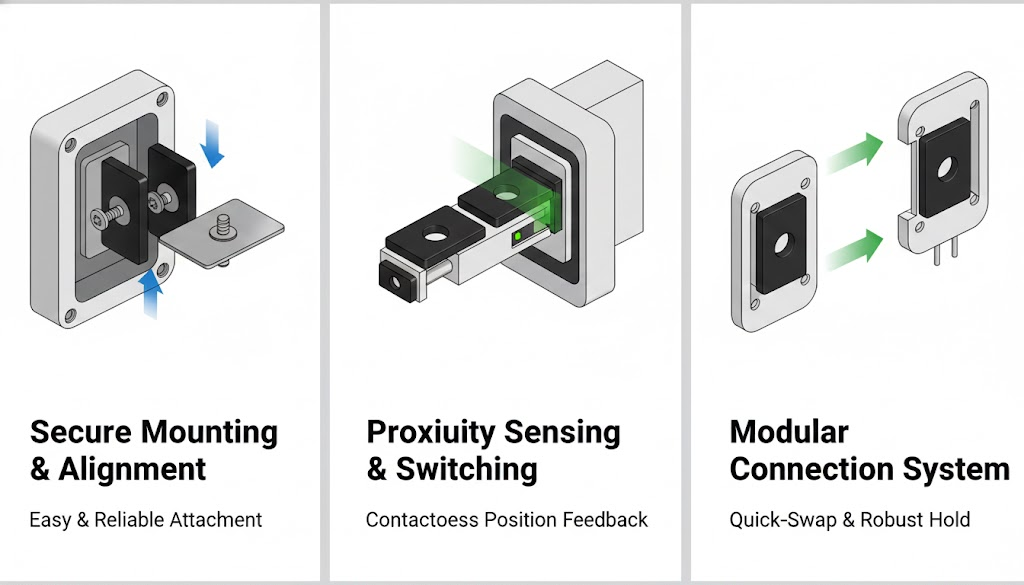 Secure Mounting & Alignment

Easy & Reliable Attachment

Proxiuity Sensing & Switching

Contactoess Position Feedback

Modular Connection System

Quick-Swap & Robust Hold