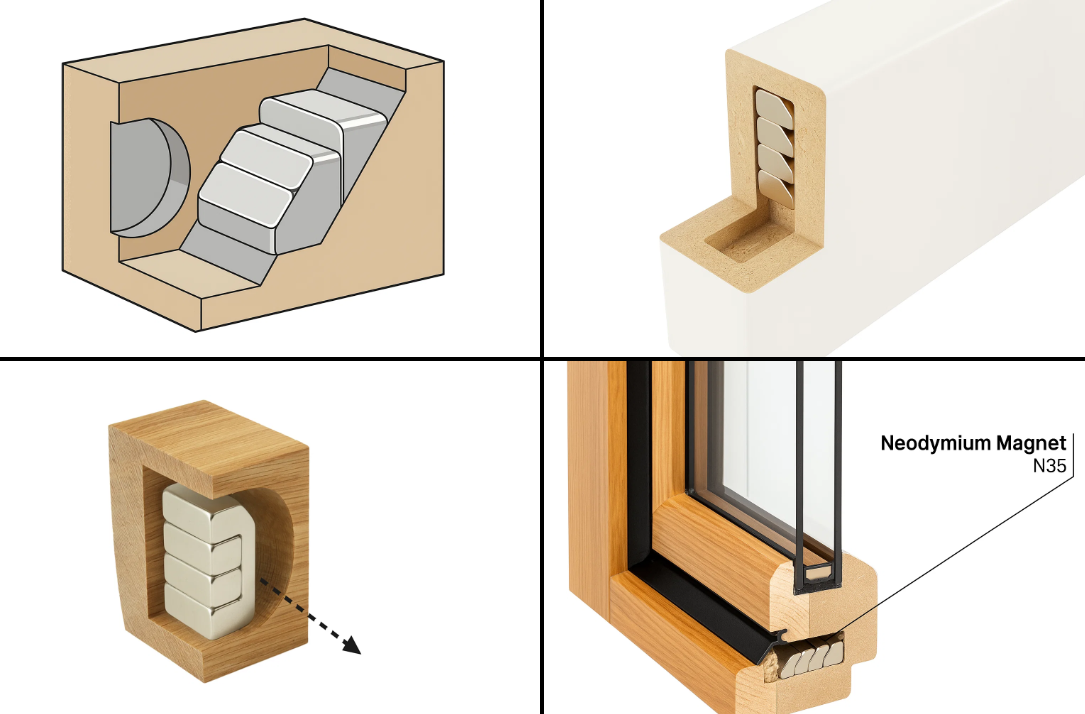 Neodymium Magnet
N35