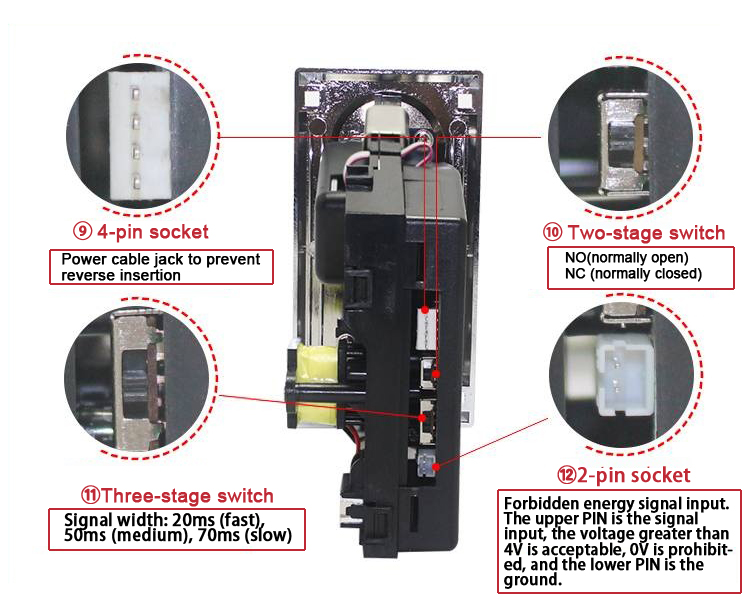 ⑨ 4-pin socket

Power cable jack to prevent reverse insertion

⑩ Two-stage switch

NO(normally open)
NC (normally closed)

⑪Three-stage switch

Signal width: 20ms (fast), 50ms (medium), 70ms (slow)

⑫2-pin socket

Forbidden energy signal input. The upper PIN is the signal input, the voltage greater than 4V is acceptable, 0V is prohibited, and the lower PIN is the ground.