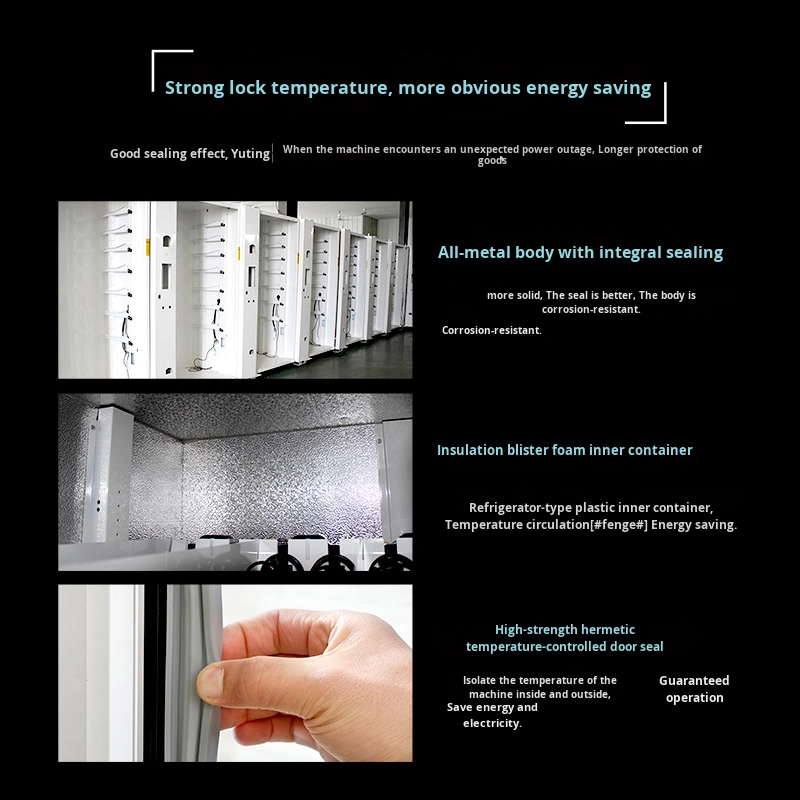 Strong lock temperature, more obvious energy saving

Good sealing effect, Yuting

When the machine encounters an unexpected power outage, Longer protection of goods

All-metal body with integral sealing

more solid, The seal is better, The body is corrosion-resistant.

Corrosion-resistant.

Insulation blister foam inner container

Refrigerator-type plastic inner container, Temperature circulation[#fenge#] Energy saving.

High-strength hermetic temperature-controlled door seal

Isolate the temperature of the machine inside and outside, Save energy and electricity.

Guaranteed operation