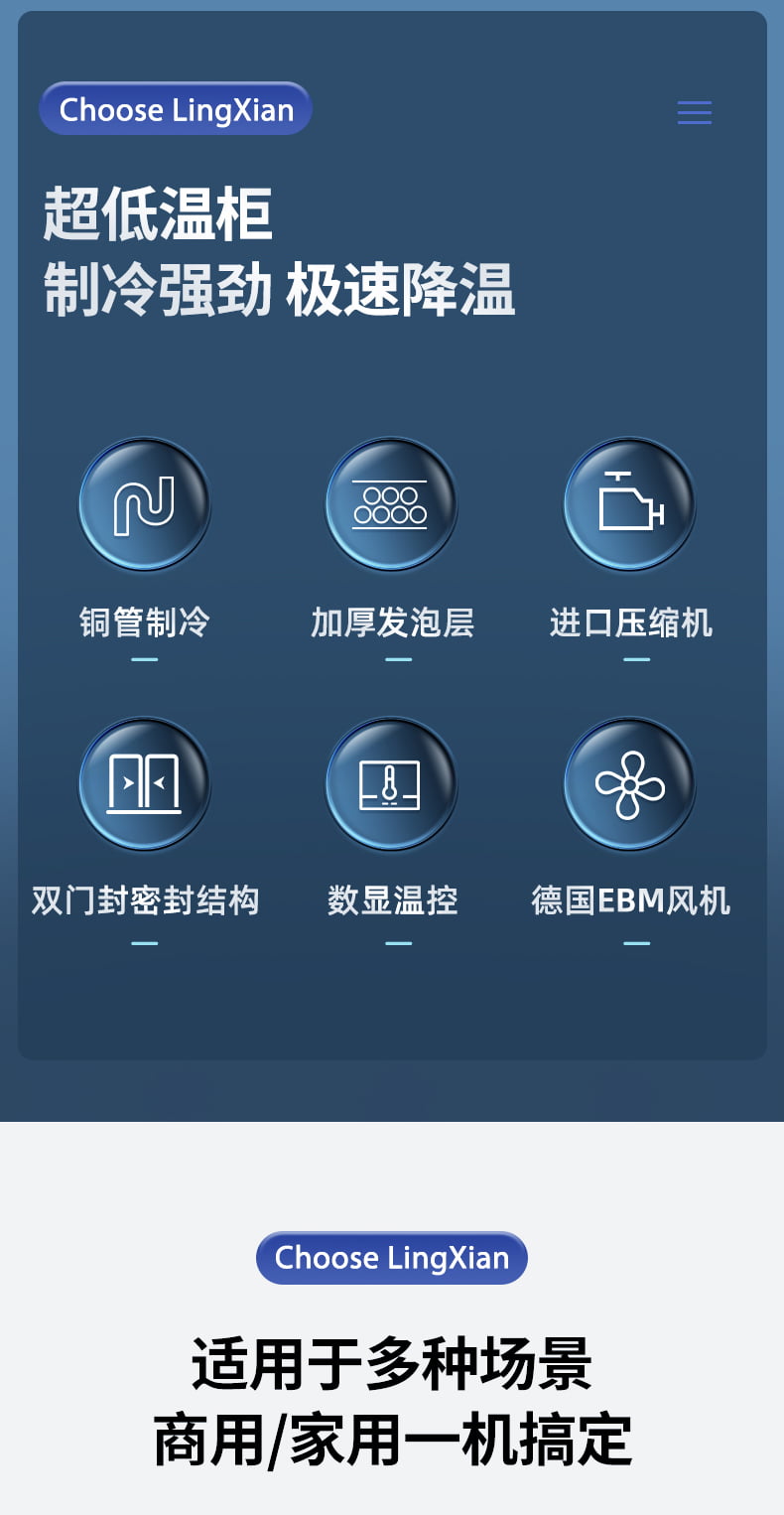 Choose LingXian

超低温柜
制冷强劲 极速降温

铜管制冷

加厚发泡层

进口压缩机

双门封密封结构

数显温控

德国EBM风机

Choose LingXian

适用于多种场景
商用/家用一机搞定