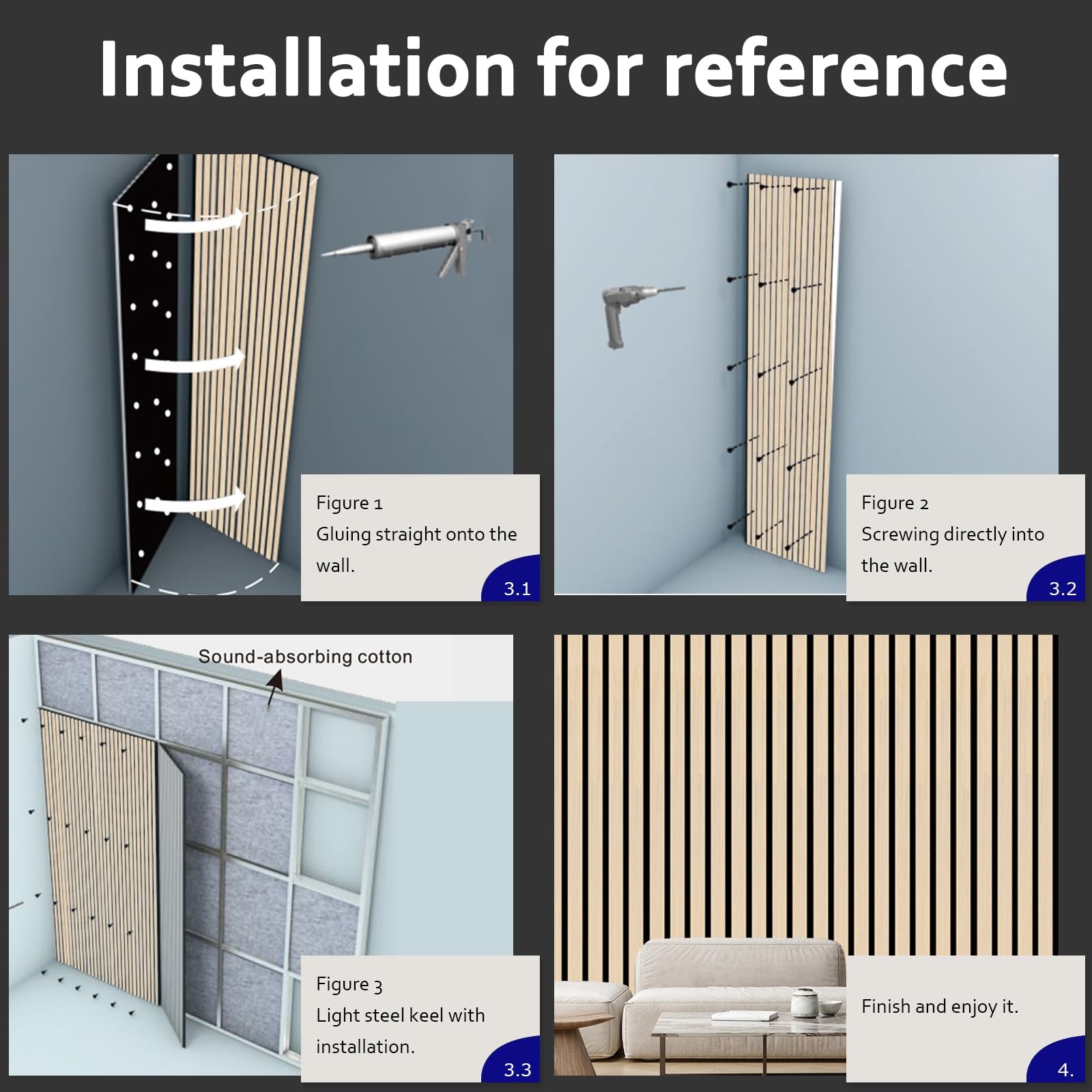 Installation for reference

Figure 1
Gluing straight onto the wall.

3.1

Figure 2
Screwing directly into the wall.

3.2

Sound-absorbing cotton

Figure 3
Light steel keel with installation.

3.3

Finish and enjoy it.

4.