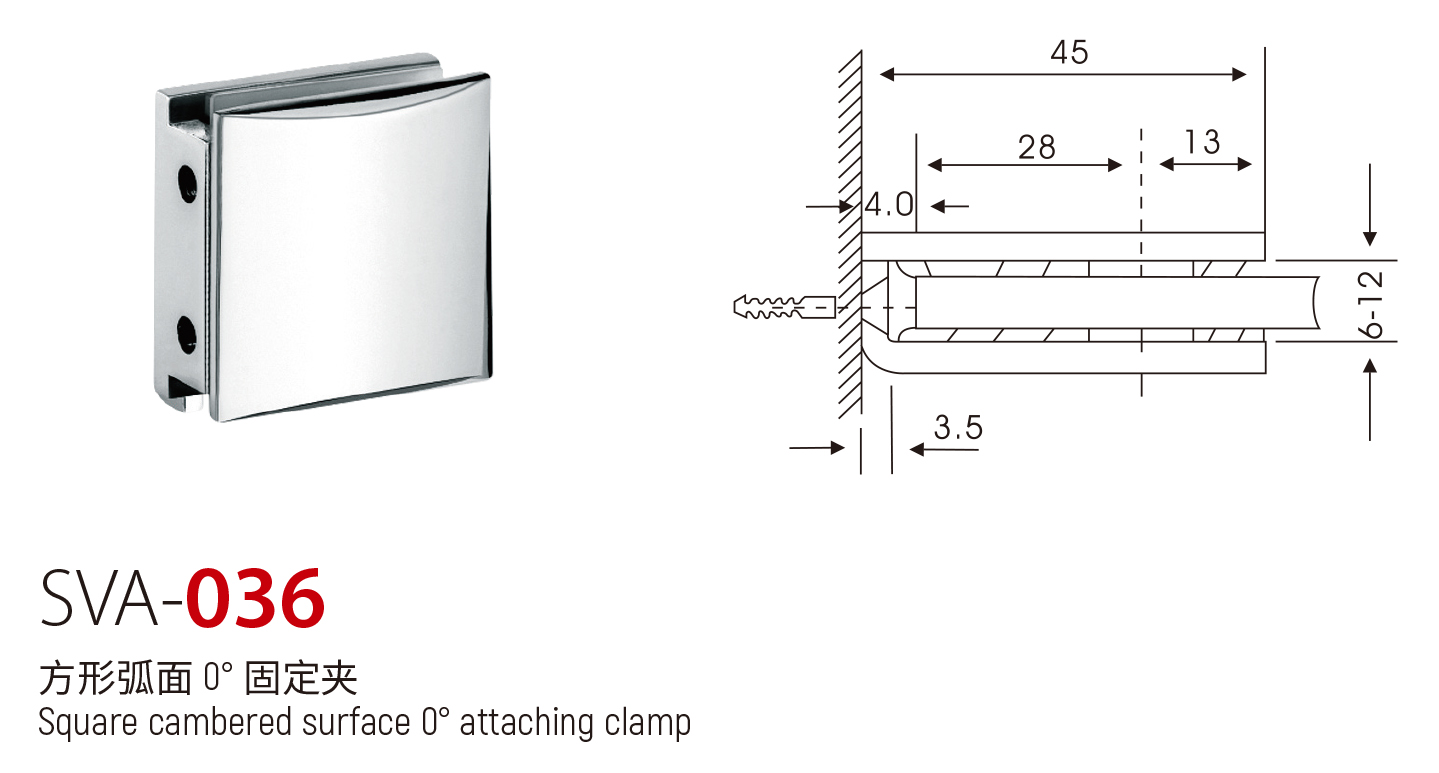 45

28

13

4.0

6-12

3.5

SVA-036

方形弧面 0° 固定夹

Square cambered surface 0° attaching clamp