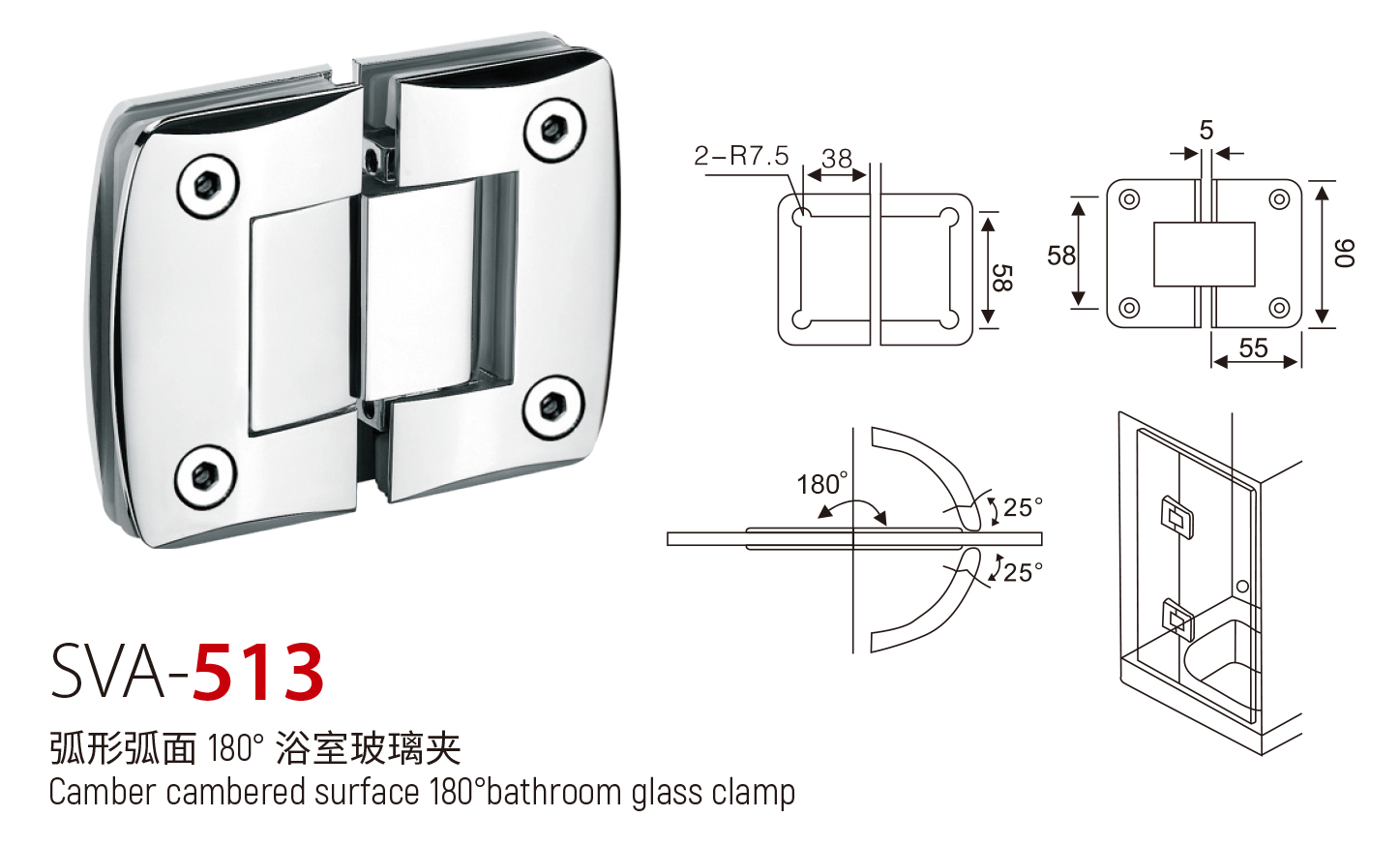 2-R7.5
38
58
5
58
90
55
180°
25°
25°

SVA-513
弧形弧面 180° 浴室玻璃夹
Camber cambered surface 180°bathroom glass clamp