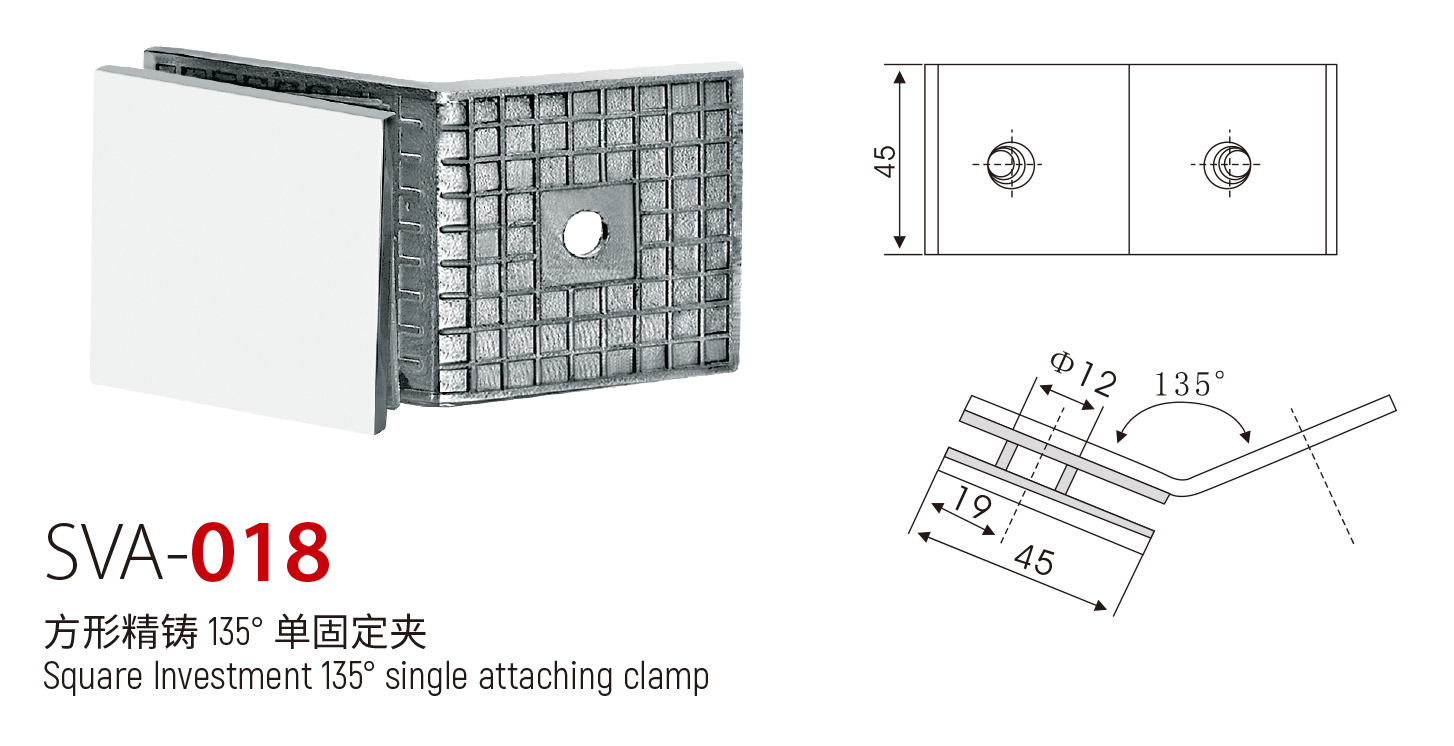 45

Φ12

135°

19

45

SVA-018

方形精铸 135° 单固定夹
Square Investment 135° single attaching clamp