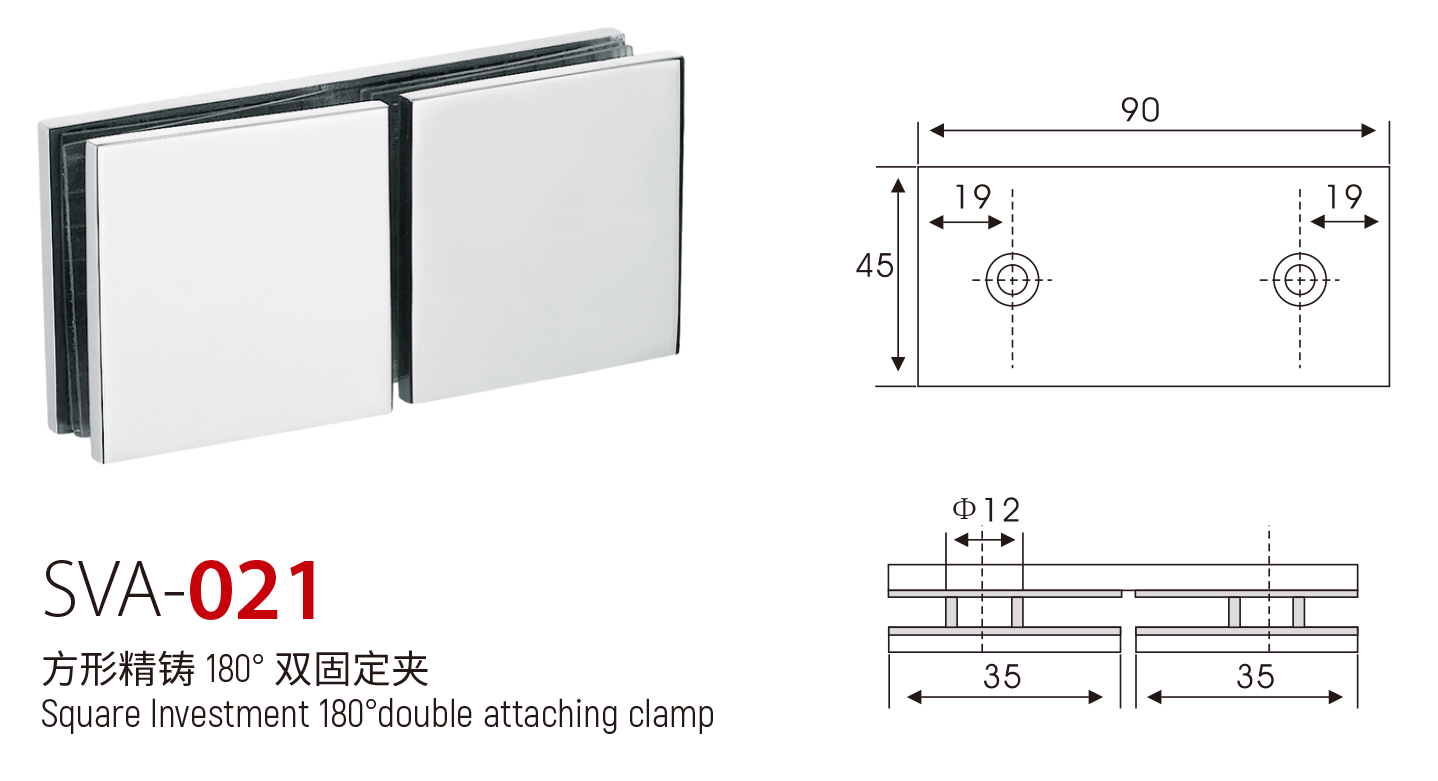 90

19

19

45

Φ12

35

35

SVA-021

方形精铸 180° 双固定夹

Square Investment 180°double attaching clamp