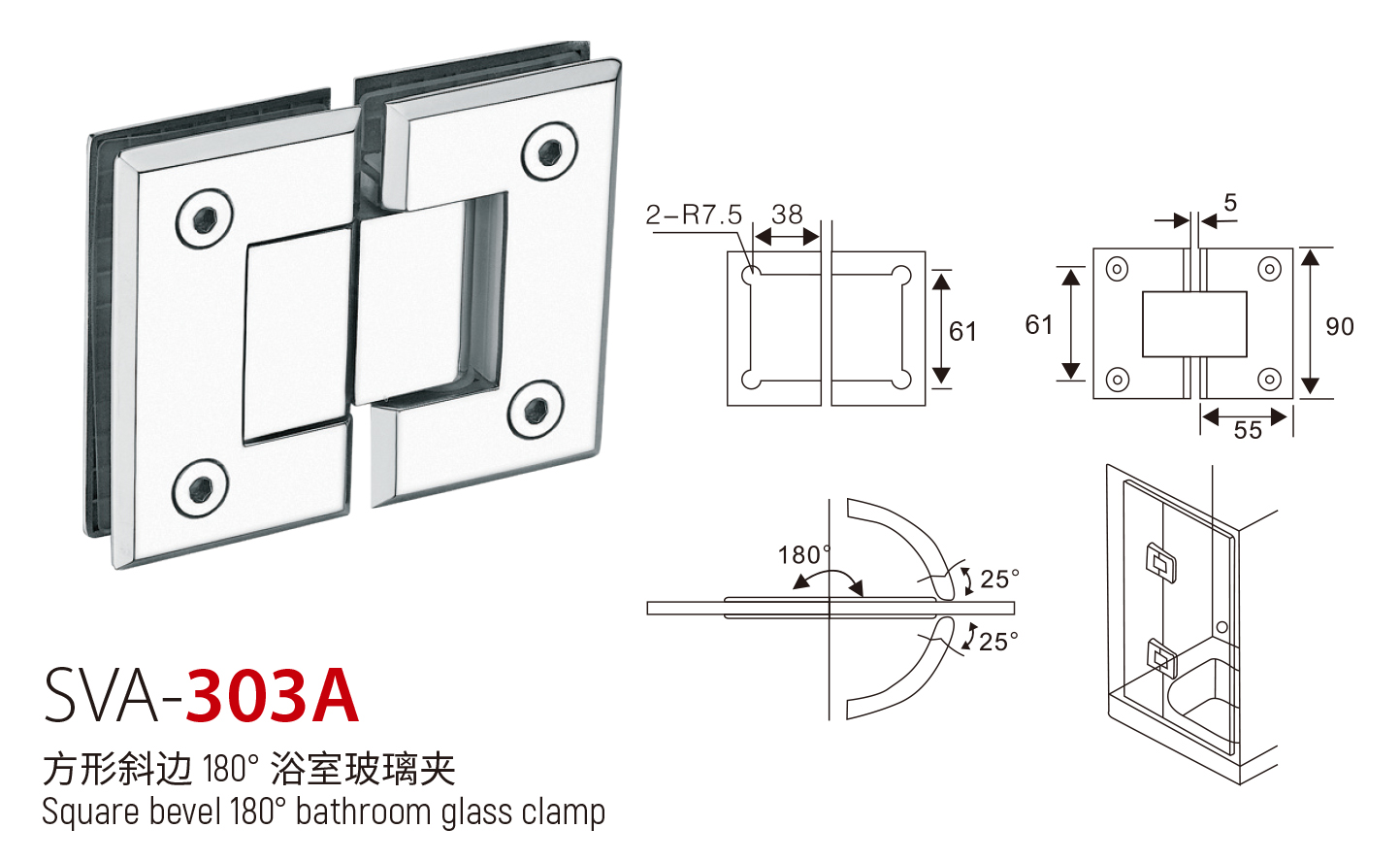 2-R7.5
38
61
5
61
90
55
180°
25°
25°

SVA-303A

方形斜边 180° 浴室玻璃夹
Square bevel 180° bathroom glass clamp