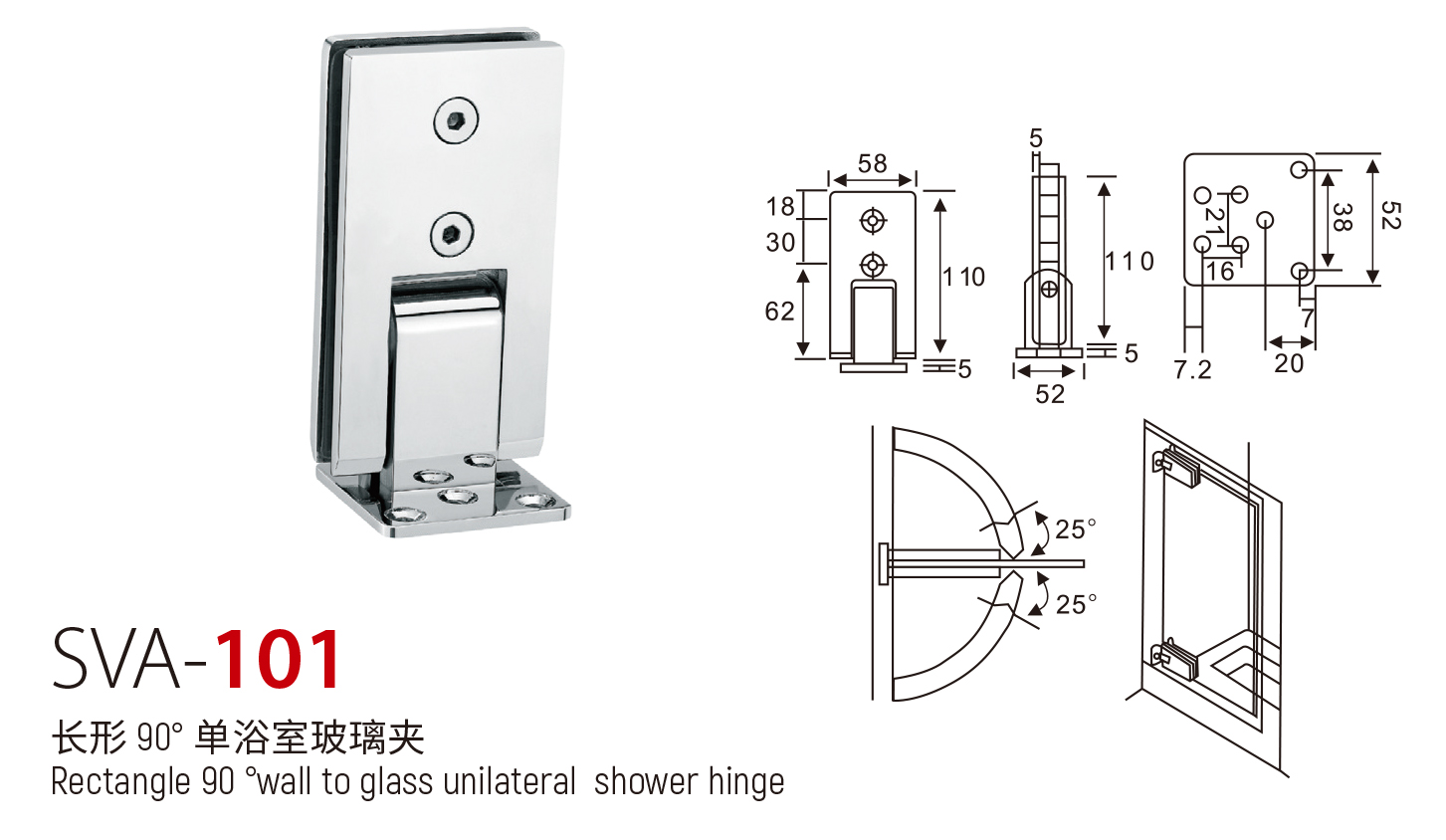 58
18
30
62
110
5
5
110
5
52
21
16
38
52
7
7.2
20
25°
25°
SVA-101
长形 90° 单浴室玻璃夹
Rectangle 90 °wall to glass unilateral shower hinge