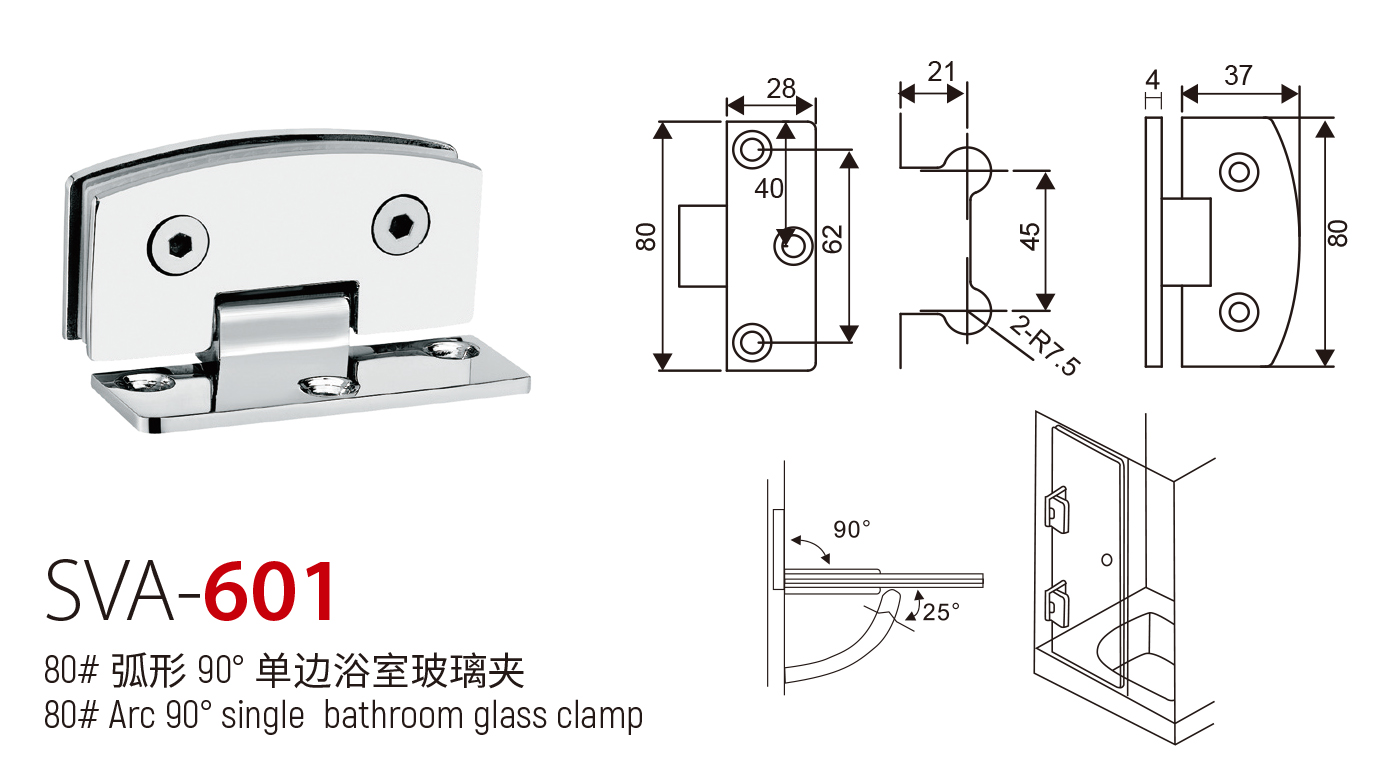 28
80
40
62
21
45
2-R7.5
4
37
80
90°
25°
SVA-601
80# 弧形 90° 单边浴室玻璃夹
80# Arc 90° single bathroom glass clamp