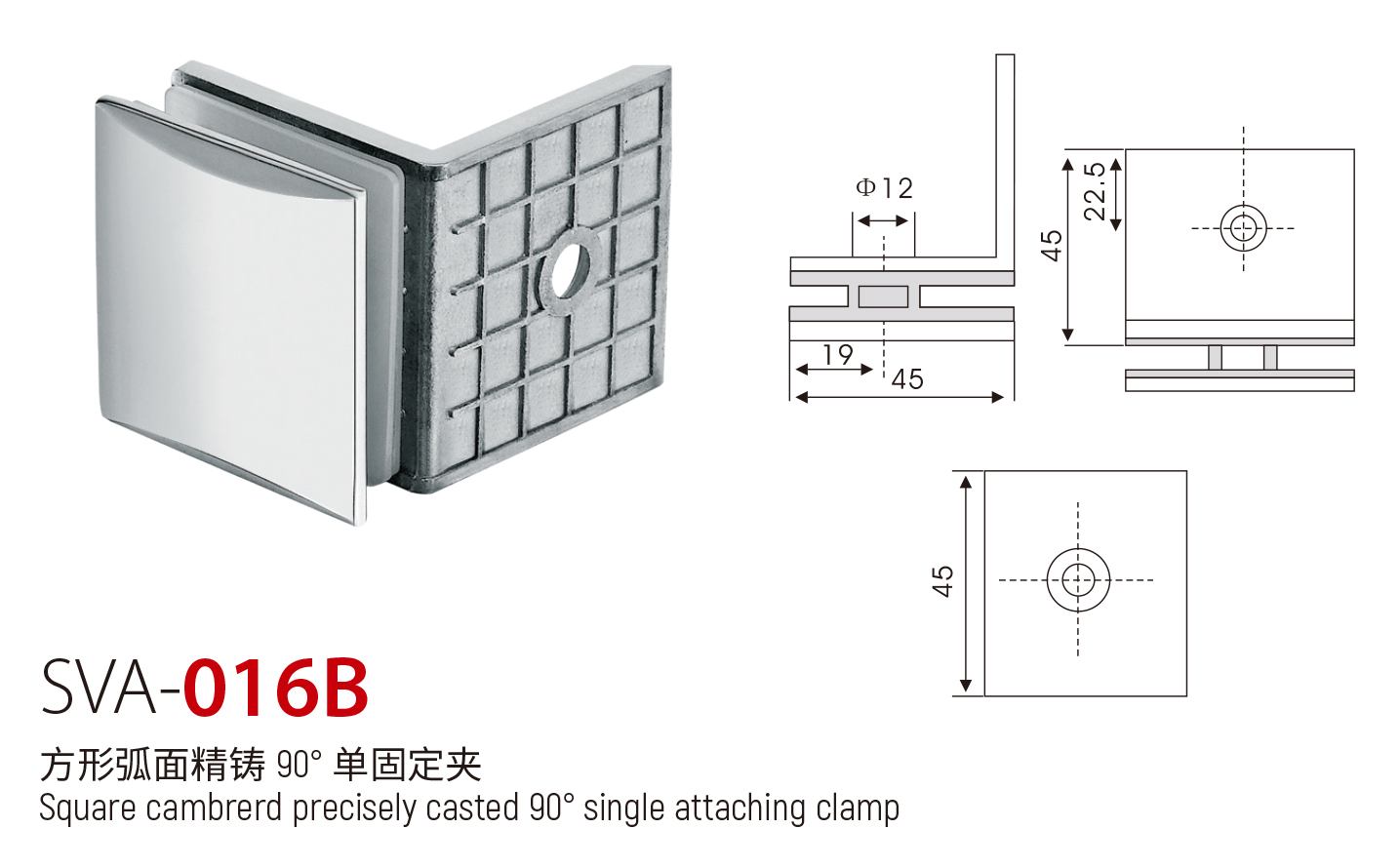 Φ12

19

45

45

22.5

45

SVA-016B

方形弧面精铸 90° 单固定夹

Square cambrerd precisely casted 90° single attaching clamp