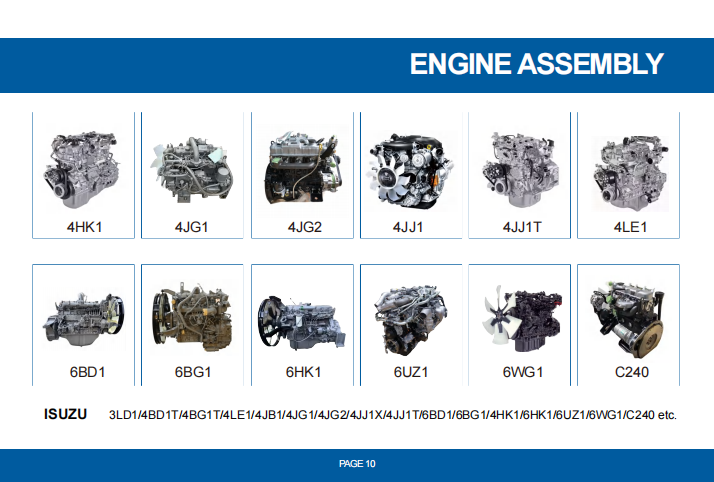 ENGINE ASSEMBLY

4HK1

4JG1

4JG2

4JJ1

4JJ1T

4LE1

6BD1

6BG1

6HK1

6UZ1

6WG1

C240

ISUZU 3LD1/4BD1T/4BG1T/4LE1/4JB1/4JG1/4JG2/4JJ1X/4JJ1T/6BD1/6BG1/4HK1/6HK1/6UZ1/6WG1/C240 etc.

PAGE 10