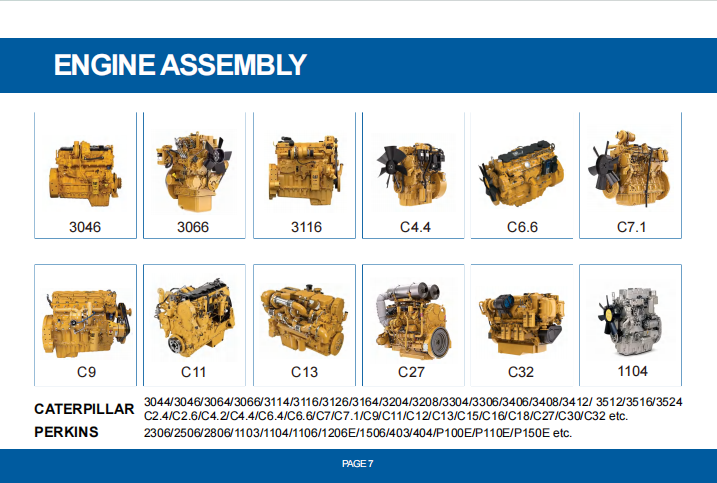 ENGINE ASSEMBLY

3046

3066

3116

C4.4

C6.6

C7.1

C9

C11

C13

C27

C32

1104

CATERPILLAR 3044/3046/3064/3066/3114/3116/3126/3164/3204/3208/3304/3306/3406/3408/3412/ 3512/3516/3524 C2.4/C2.6/C4.2/C4.4/C6.4/C6.6/C7/C7.1/C9/C11/C12/C13/C15/C16/C18/C27/C30/C32 etc.

PERKINS 2306/2506/2806/1103/1104/1106/1206E/1506/403/404/P100E/P110E/P150E etc.

PAGE 7