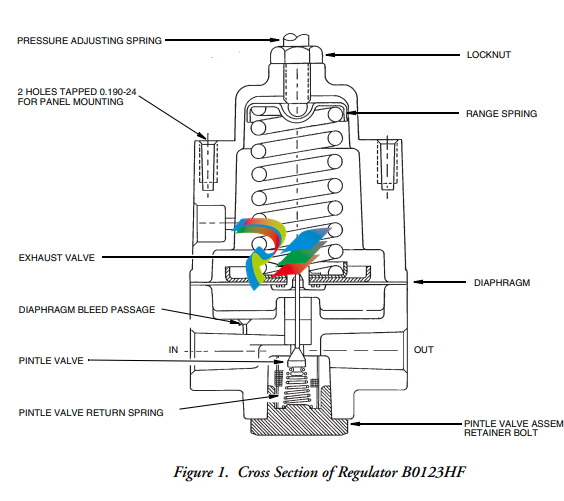 PRESSURE ADJUSTING SPRING

LOCKNUT

2 HOLES TAPPED 0.190-24
FOR PANEL MOUNTING

RANGE SPRING

EXHAUST VALVE

DIAPHRAGM

DIAPHRAGM BLEED PASSAGE

IN

OUT

PINTLE VALVE

PINTLE VALVE RETURN SPRING

PINTLE VALVE ASSEM
RETAINER BOLT

Figure 1. Cross Section of Regulator B0123HF