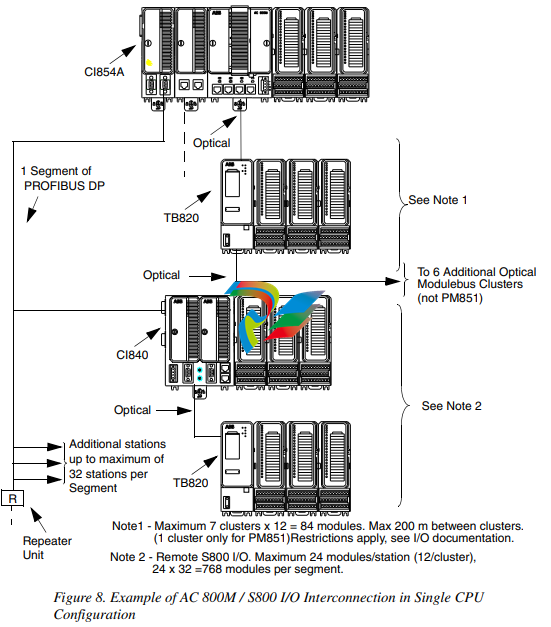 CI854A

Optical

1 Segment of PROFIBUS DP

TB820

See Note 1

Optical

To 6 Additional Optical Modulebus Clusters (not PM851)

CI840

Optical

See Note 2

Additional stations up to maximum of 32 stations per Segment

TB820

R

Repeater Unit

Note1 - Maximum 7 clusters x 12 = 84 modules. Max 200 m between clusters. (1 cluster only for PM851)Restrictions apply, see I/O documentation.

Note 2 - Remote S800 I/O. Maximum 24 modules/station (12/cluster), 24 x 32 =768 modules per segment.

Figure 8. Example of AC 800M / S800 I/O Interconnection in Single CPU Configuration