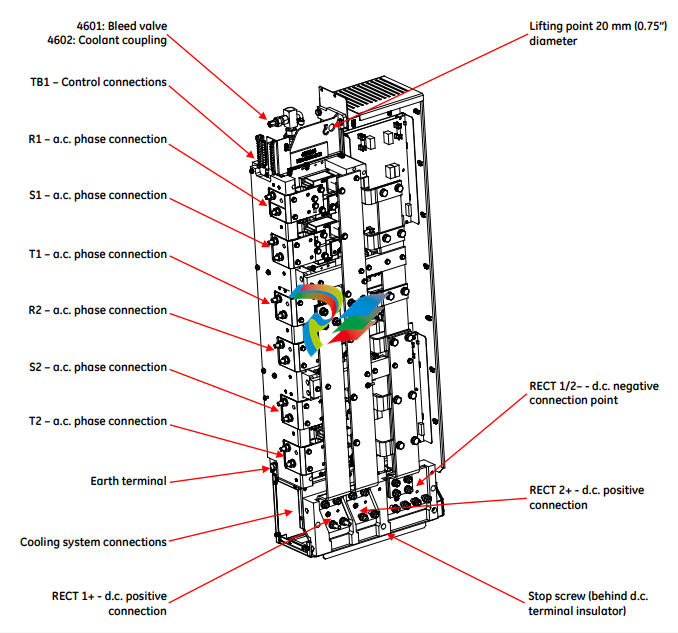 4601: Bleed valve
4602: Coolant coupling

TB1 – Control connections

R1 – a.c. phase connection

S1 – a.c. phase connection

T1 – a.c. phase connection

R2 – a.c. phase connection

S2 – a.c. phase connection

T2 – a.c. phase connection

Earth terminal

Cooling system connections

RECT 1+ - d.c. positive connection

Lifting point 20 mm (0.75") diameter

RECT 1/2– - d.c. negative connection point

RECT 2+ - d.c. positive connection

Stop screw (behind d.c. terminal insulator)