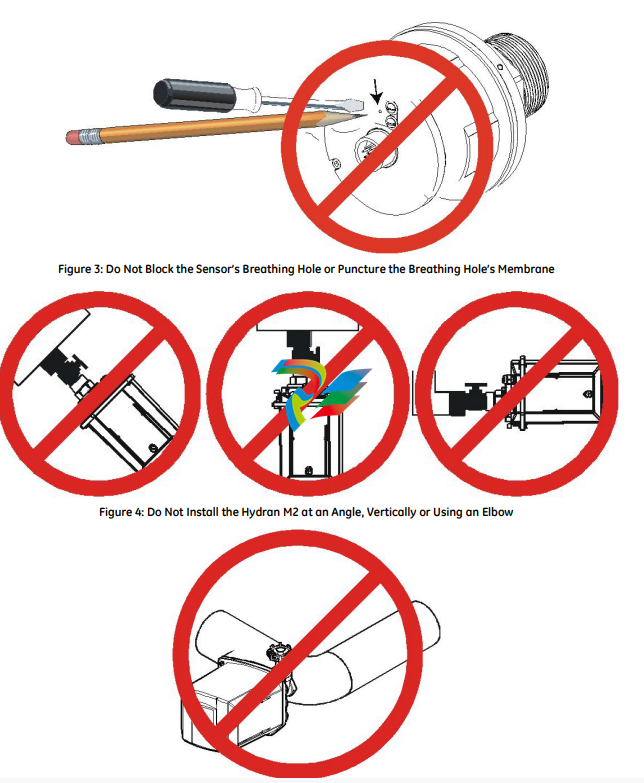 Figure 3: Do Not Block the Sensor's Breathing Hole or Puncture the Breathing Hole's Membrane

Figure 4: Do Not Install the Hydran M2 at an Angle, Vertically or Using an Elbow