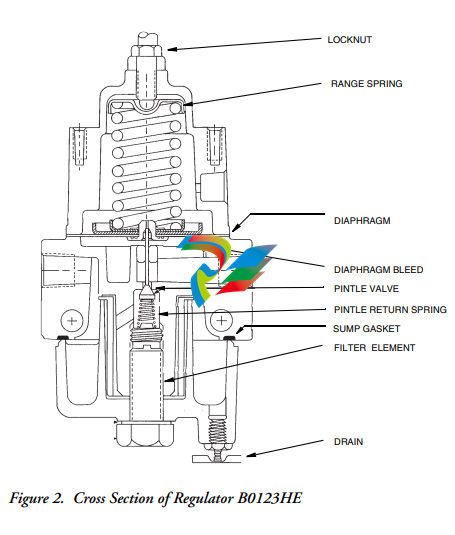 LOCKNUT

RANGE SPRING

DIAPHRAGM

DIAPHRAGM BLEED

PINTLE VALVE

PINTLE RETURN SPRING

SUMP GASKET

FILTER ELEMENT

DRAIN

Figure 2. Cross Section of Regulator B0123HE