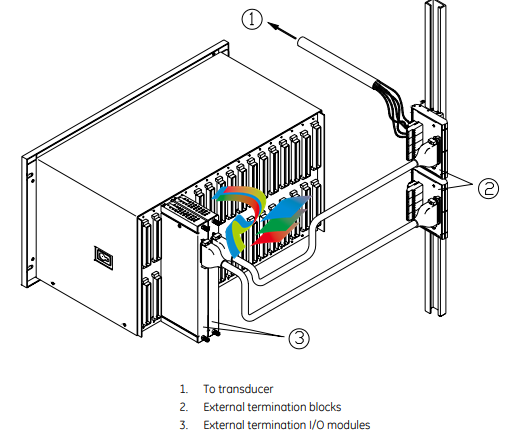 ①
②
③

1. To transducer
2. External termination blocks
3. External termination I/O modules