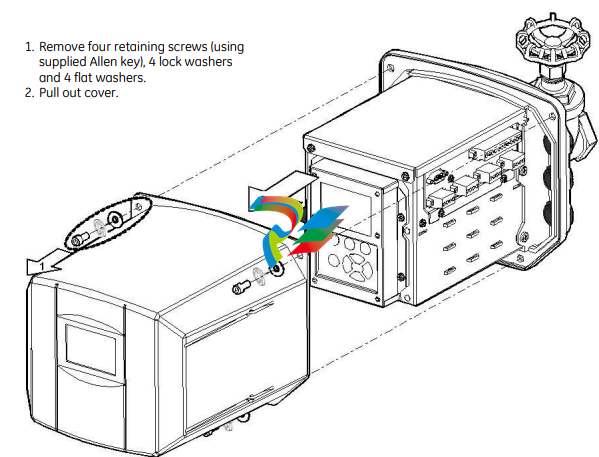 1. Remove four retaining screws (using supplied Allen key), 4 lock washers and 4 flat washers.
2. Pull out cover.

1