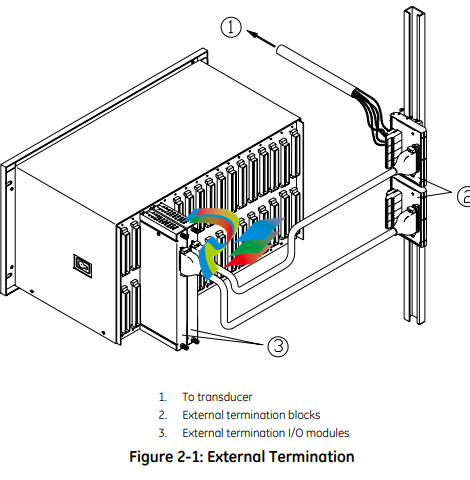 1

2

3

1. To transducer
2. External termination blocks
3. External termination I/O modules

Figure 2-1: External Termination