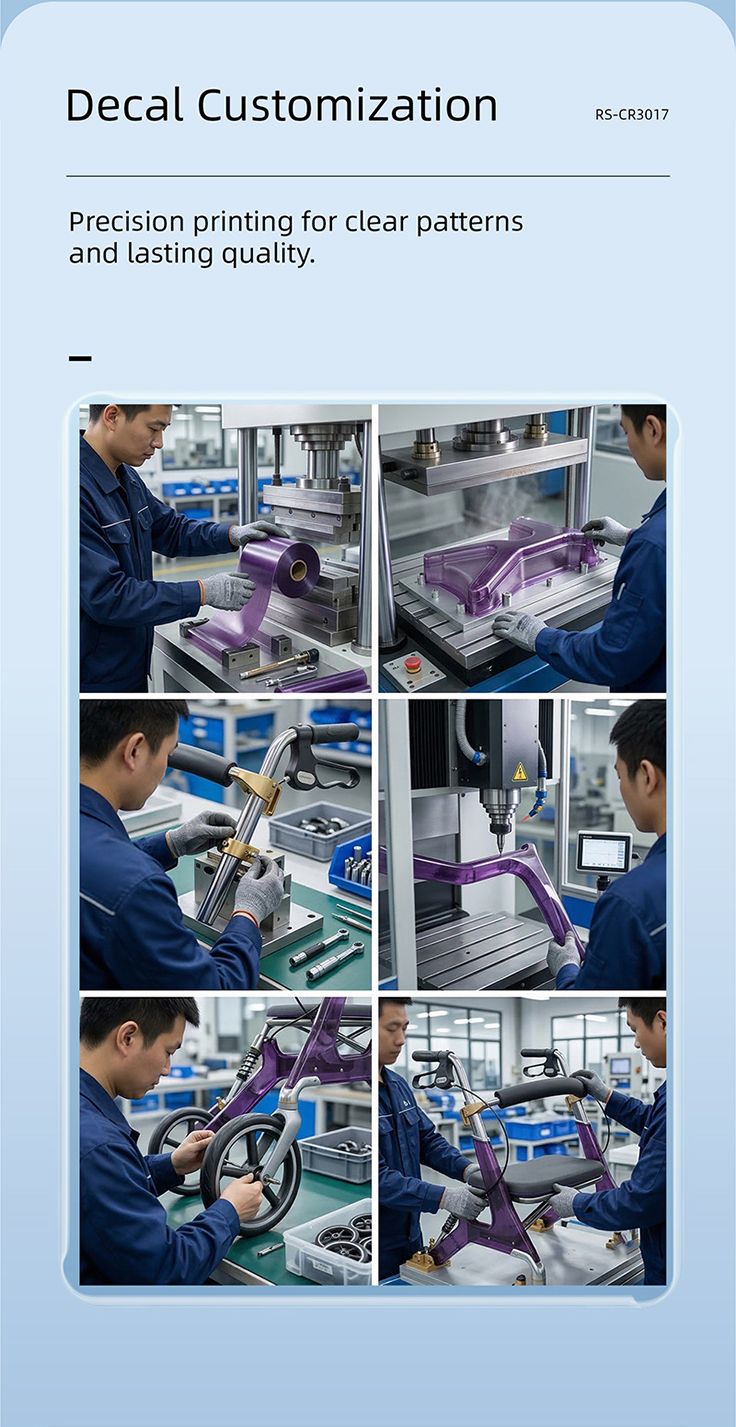 Decal Customization

RS-CR3017

Precision printing for clear patterns and lasting quality.