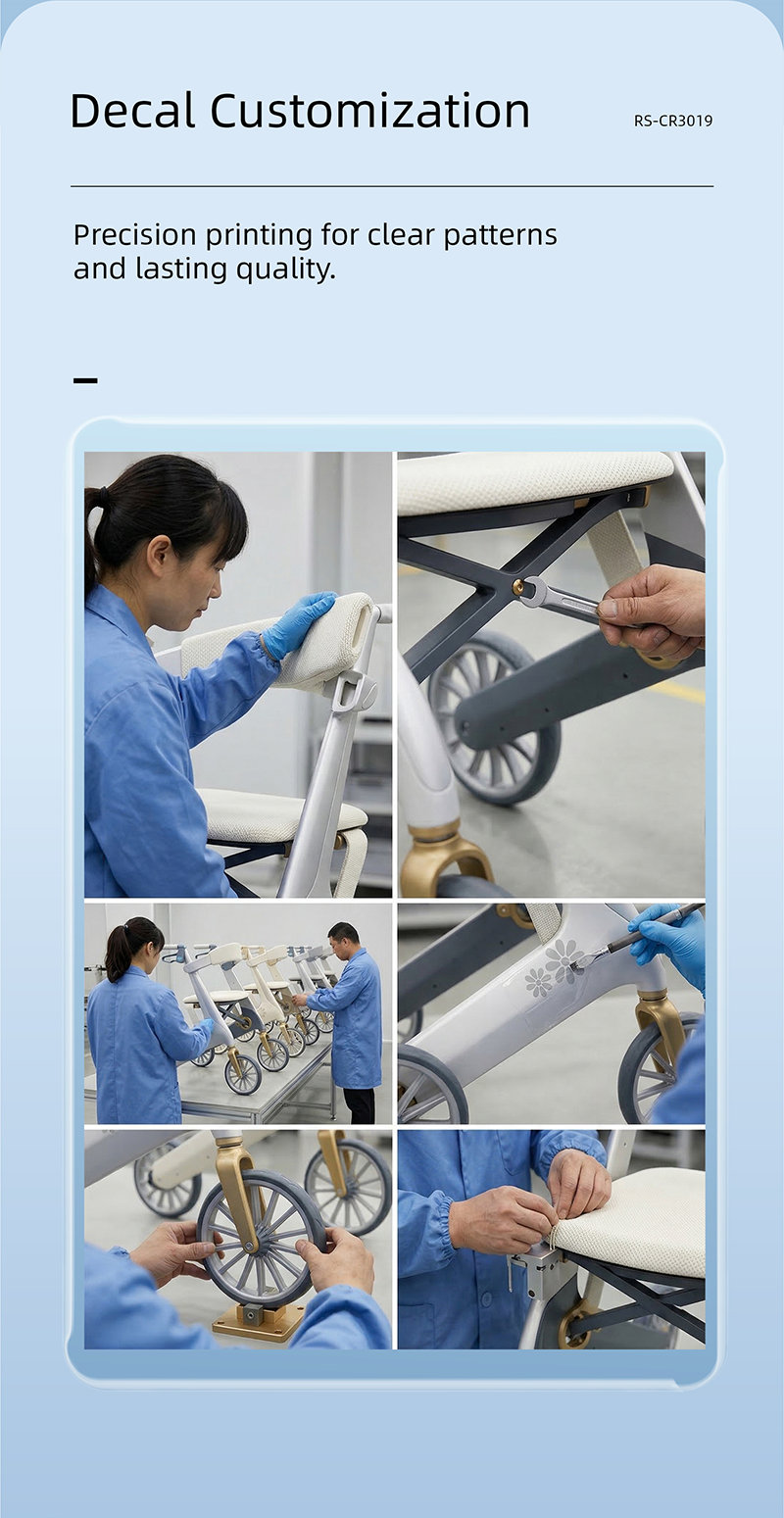 Decal Customization

RS-CR3019

Precision printing for clear patterns and lasting quality.