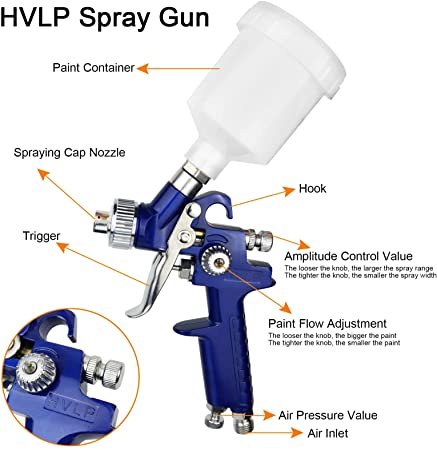 HVLP Spray Gun

Paint Container

Spraying Cap Nozzle

Hook

Trigger

Amplitude Control Value
The looser the knob, the larger the spray range
The tighter the knob, the smaller the spray width

Paint Flow Adjustment
The looser the knob, the bigger the paint
The tighter the knob, the smaller the paint

HVLP

Air Pressure Value

Air Inlet