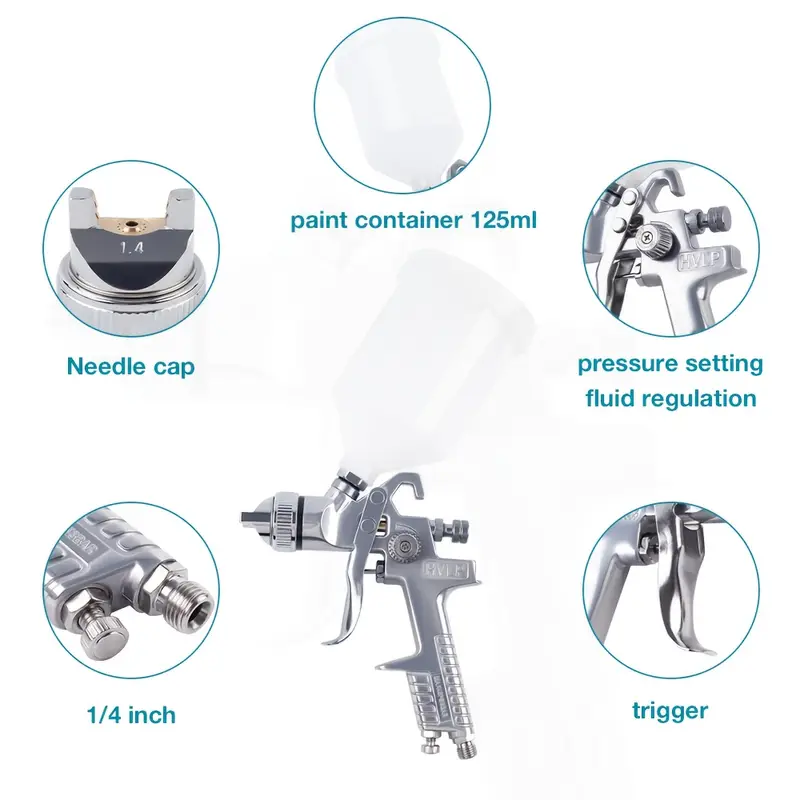 paint container 125ml

1.4

Needle cap

HVLP

pressure setting
fluid regulation

HVLP

1/4 inch

trigger