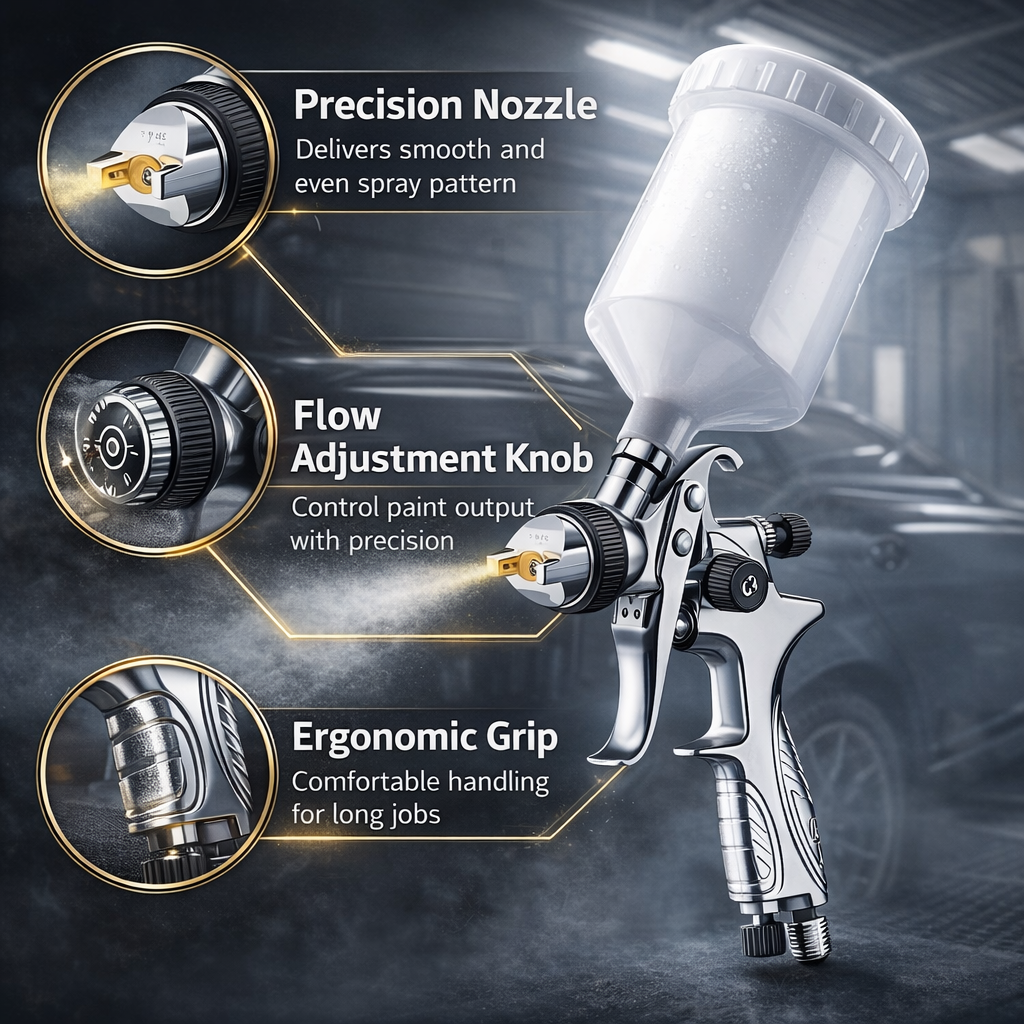 Precision Nozzle
Delivers smooth and even spray pattern

Flow Adjustment Knob
Control paint output with precision

Ergonomic Grip
Comfortable handling for long jobs