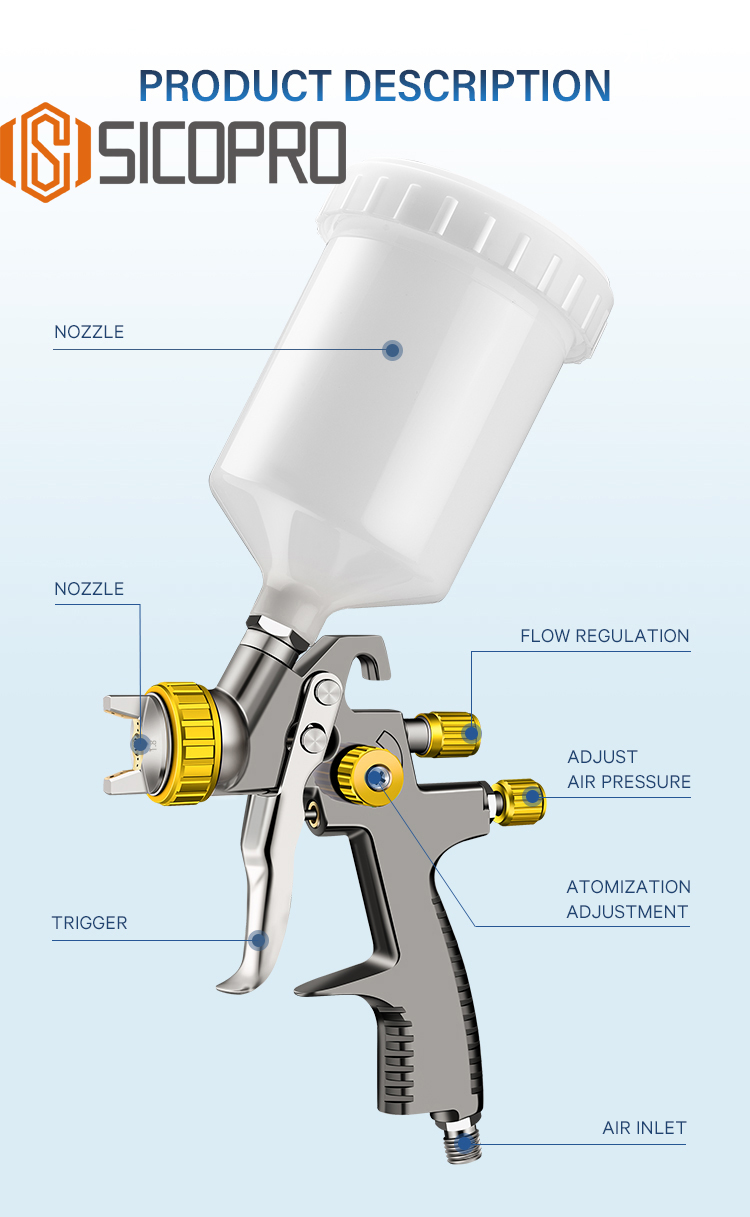 PRODUCT DESCRIPTION

SICOPRO

NOZZLE

NOZZLE

FLOW REGULATION

ADJUST AIR PRESSURE

ATOMIZATION ADJUSTMENT

TRIGGER

AIR INLET